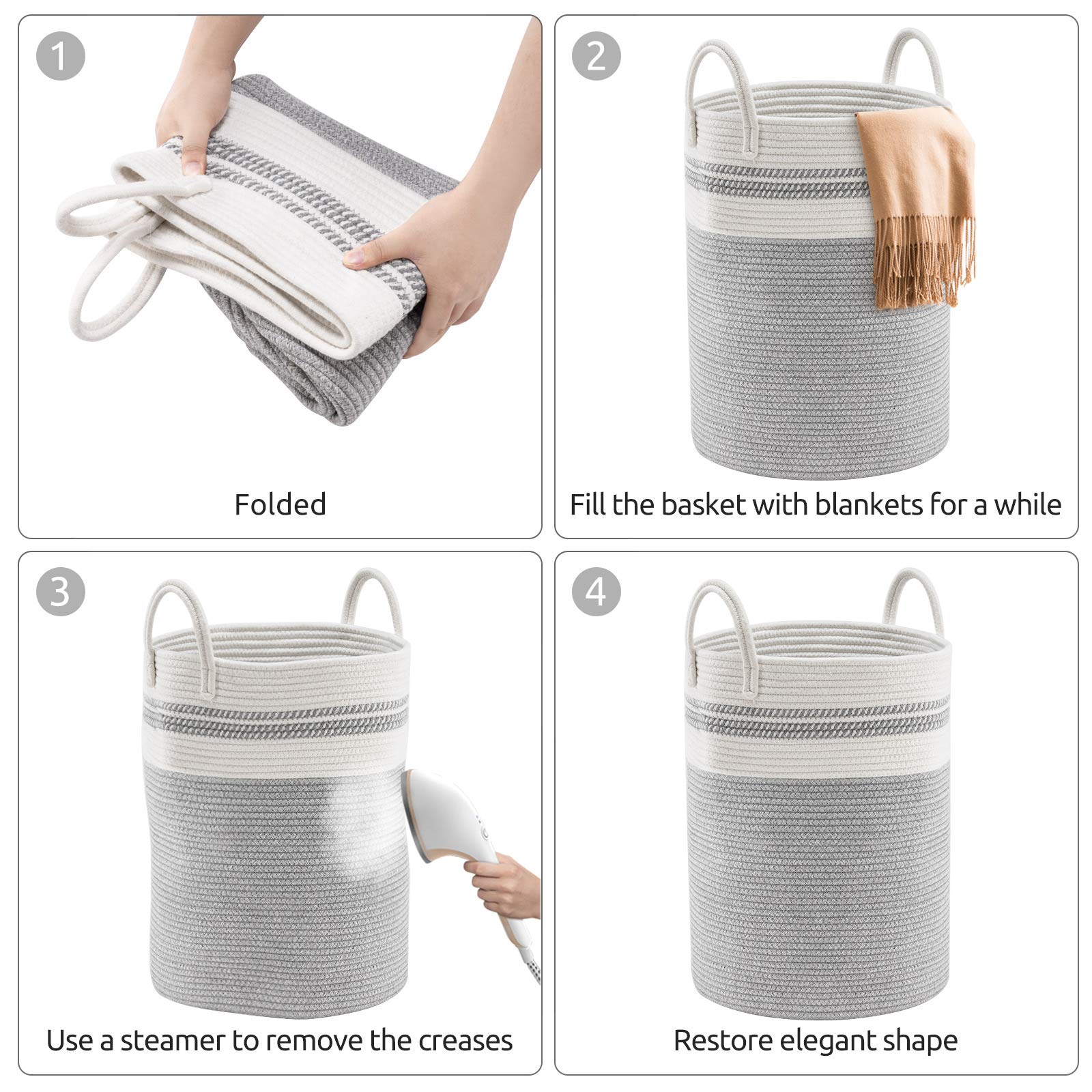 1

Folded

2

Fill the basket with blankets for a while

3

Use a steamer to remove the creases

4

Restore elegant shape