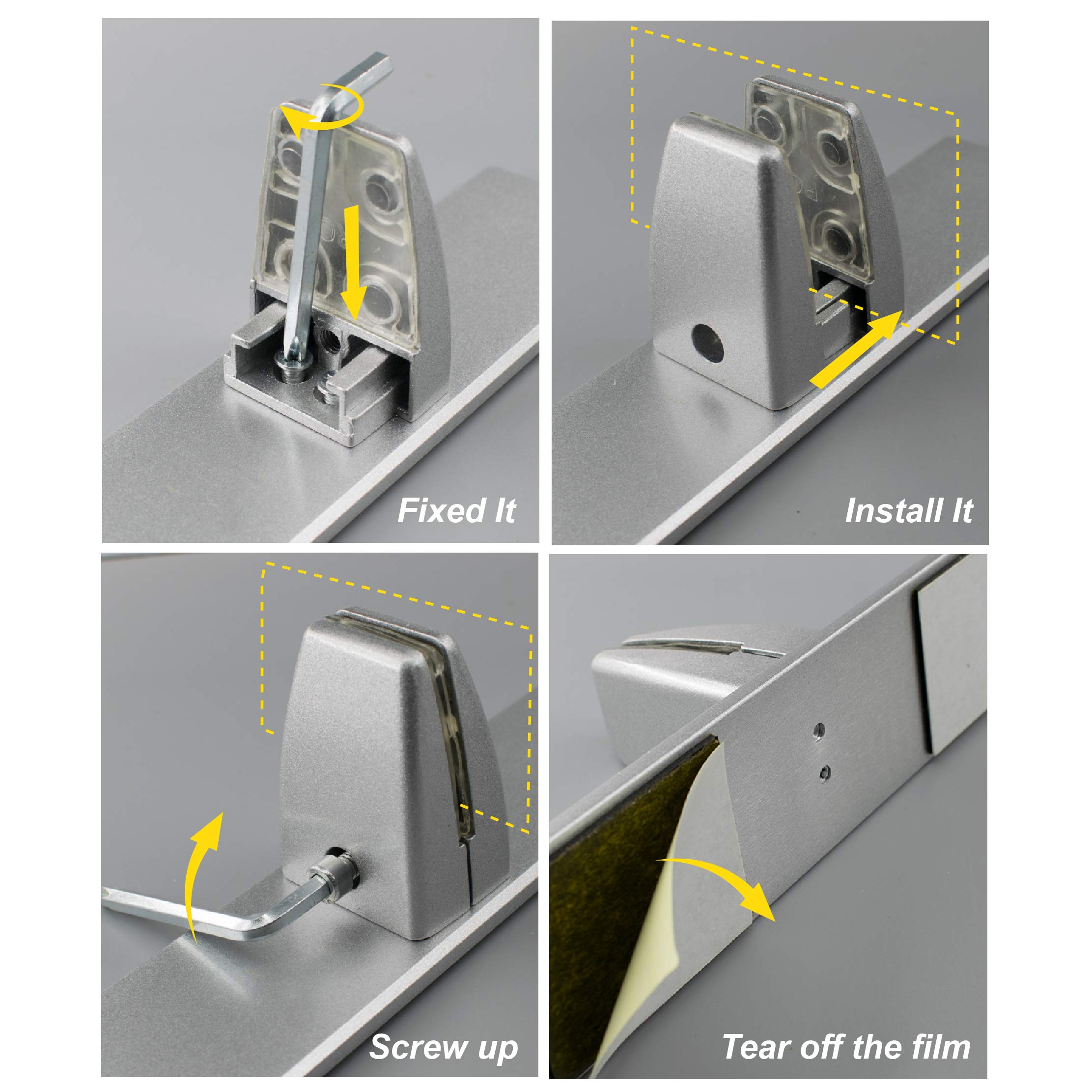 Fixed It

Install It

Screw up

Tear off the film