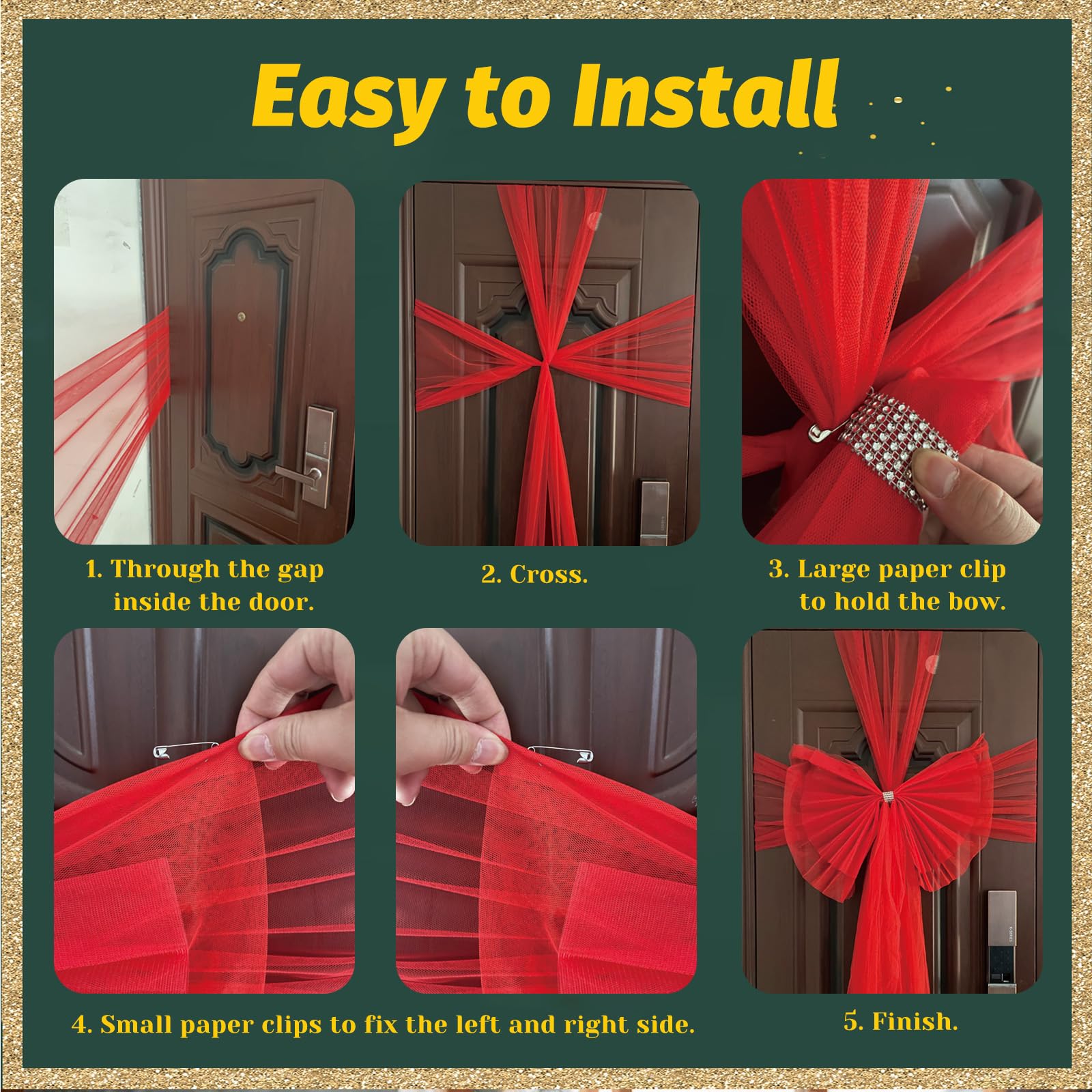 Easy to Install

1. Through the gap inside the door.

2. Cross.

3. Large paper clip to hold the bow.

4. Small paper clips to fix the left and right side.

5. Finish.