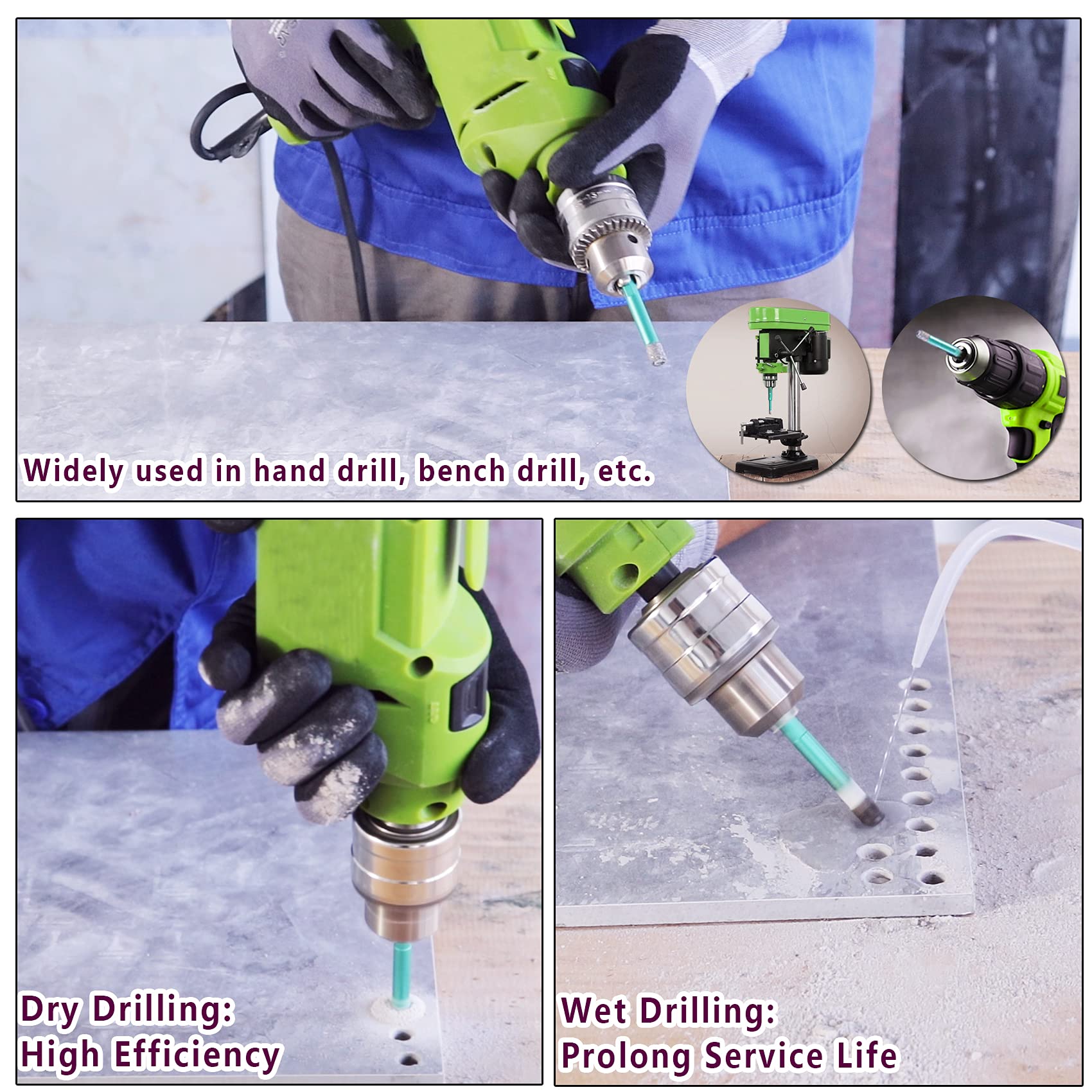 Widely used in hand drill, bench drill, etc.

Dry Drilling:
High Efficiency

Wet Drilling:
Prolong Service Life