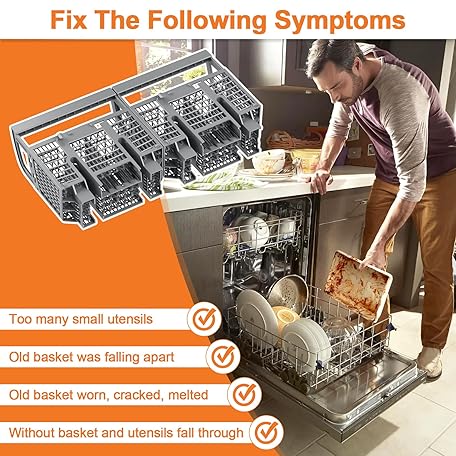 Fix The Following Symptoms

Too many small utensils

Old basket was falling apart

Old basket worn, cracked, melted

Without basket and utensils fall through