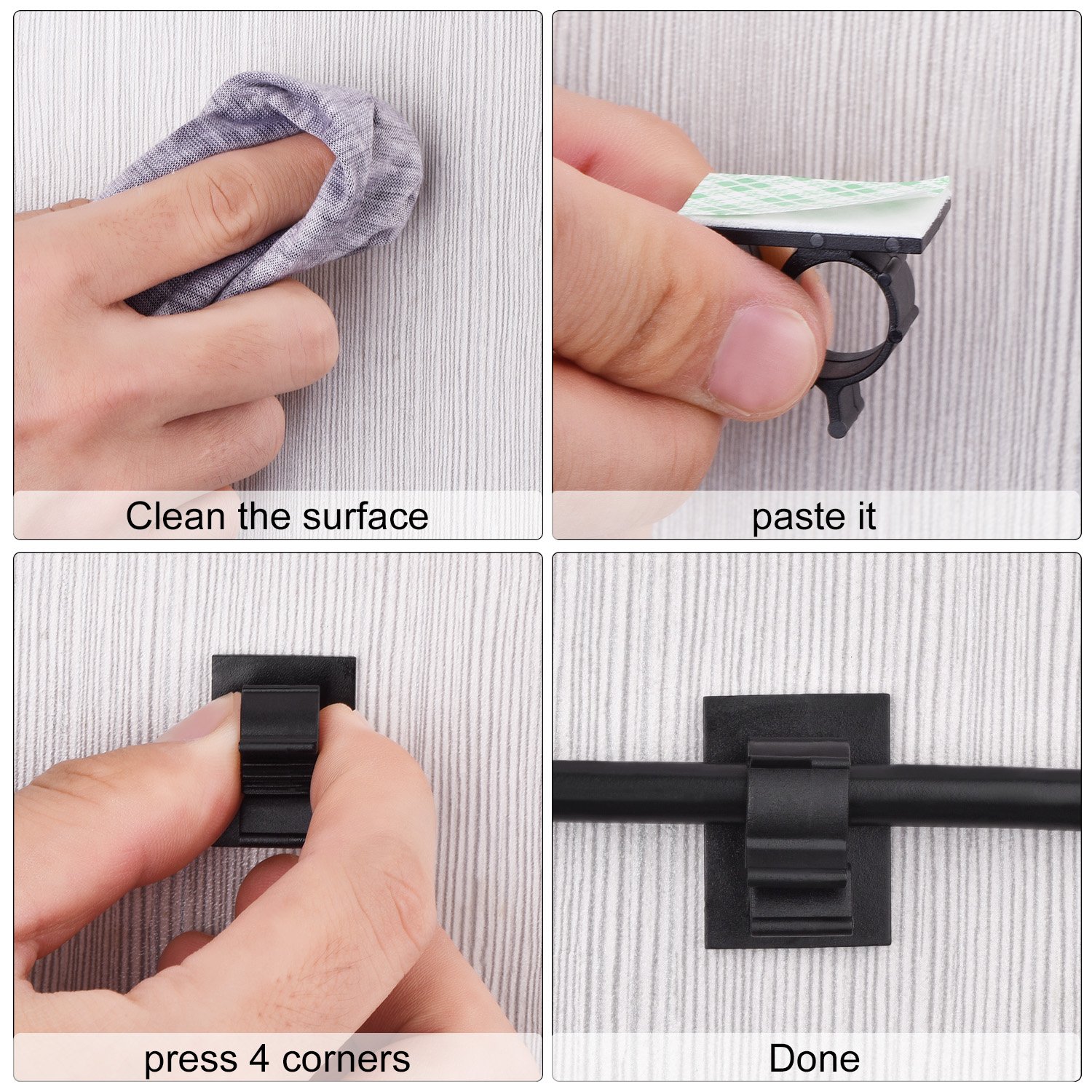 Clean the surface

paste it

press 4 corners

Done