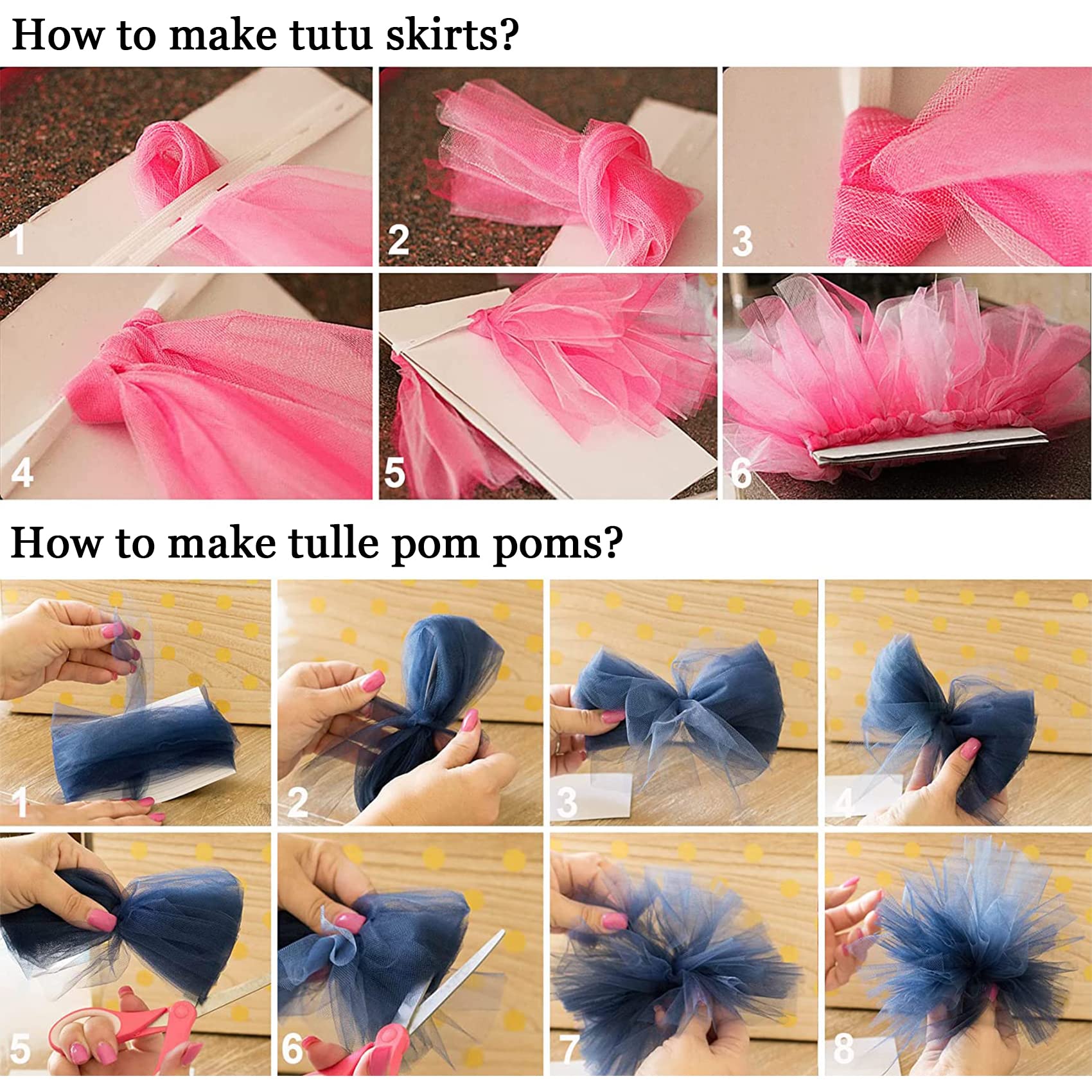 How to make tutu skirts?

1

2

3

4

5

6

How to make tulle pom poms?

1

2

3

4

5

6

7

8