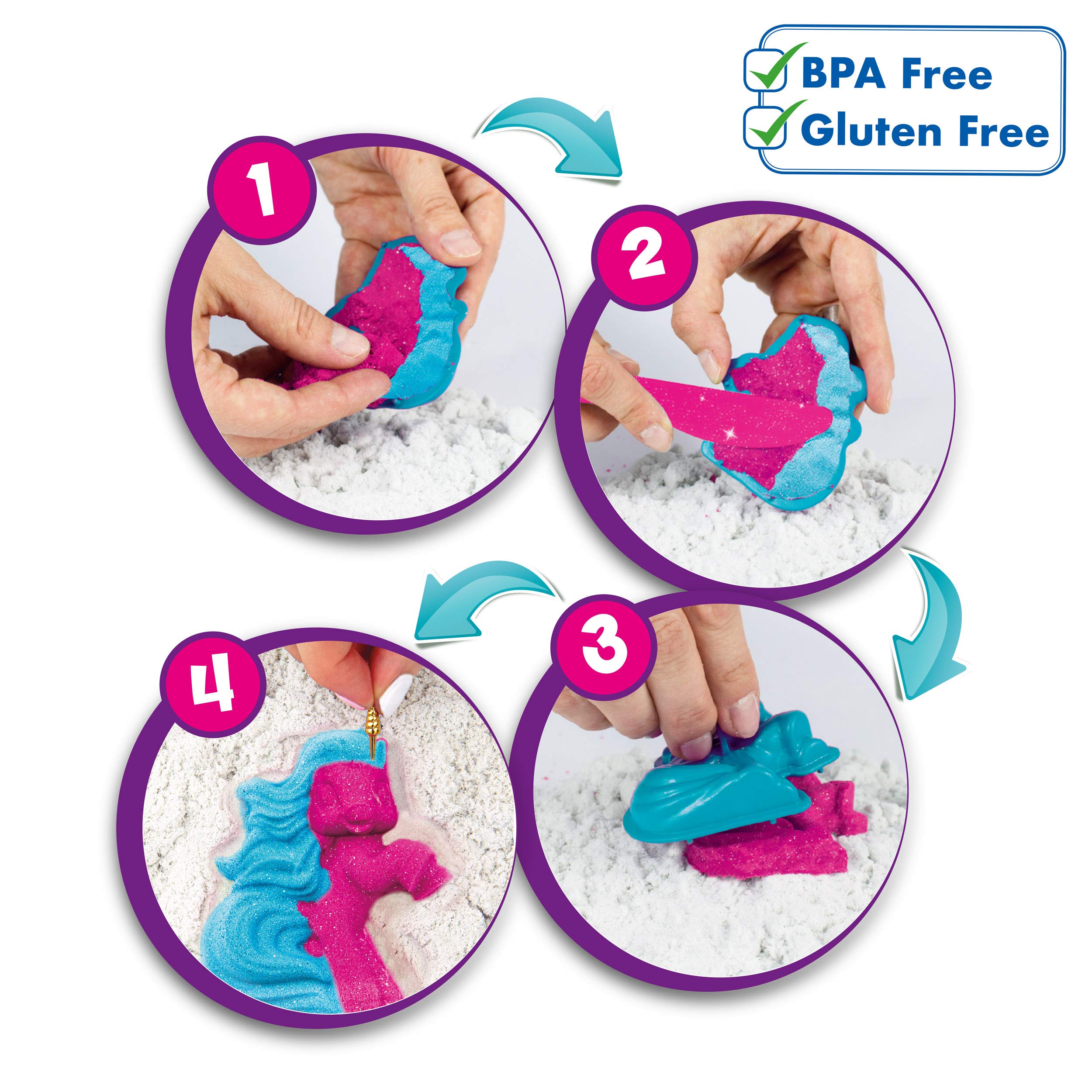 BPA Free
Gluten Free

1

2

3

4