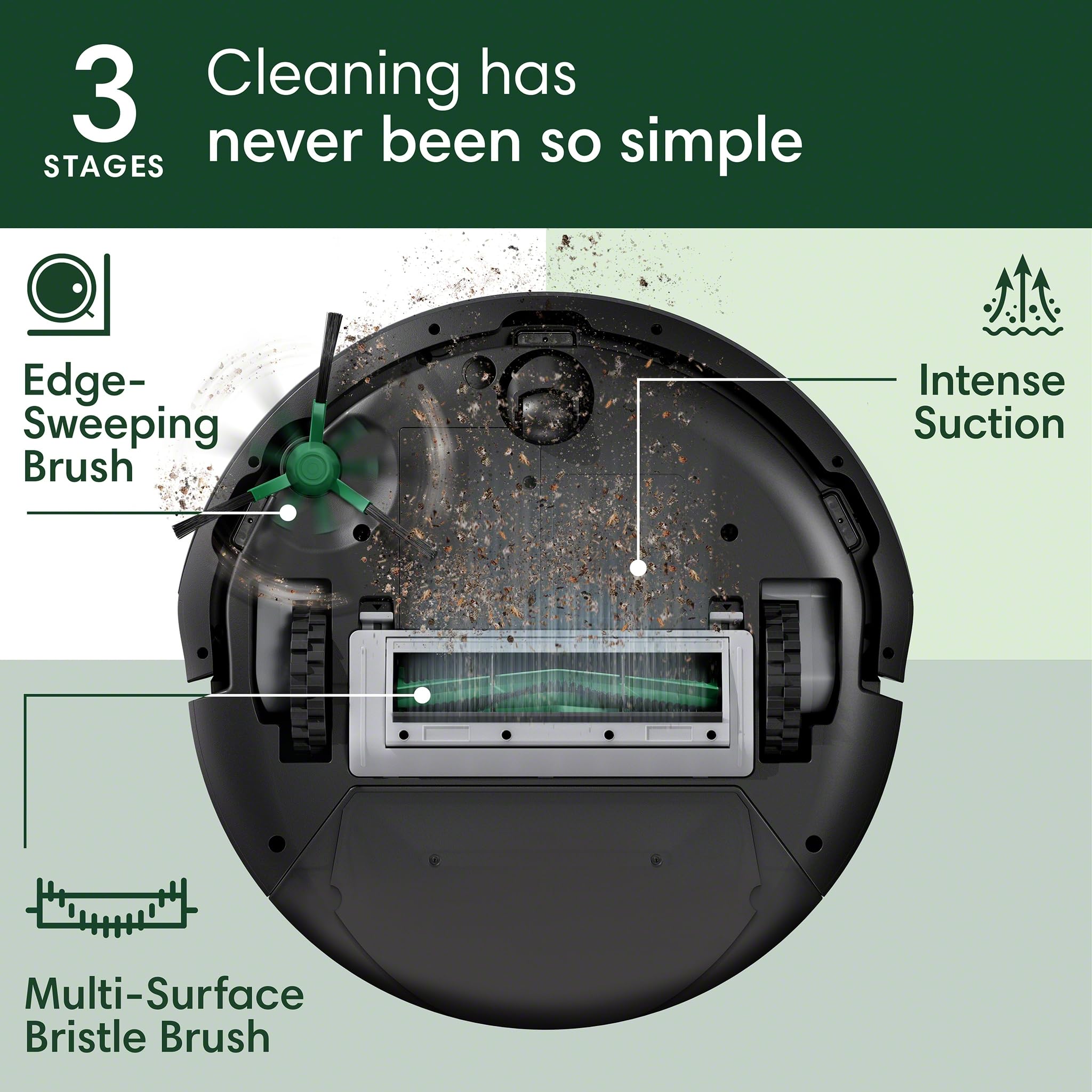 3
STAGES

Cleaning has never been so simple

Edge-Sweeping Brush

Intense Suction

Multi-Surface Bristle Brush