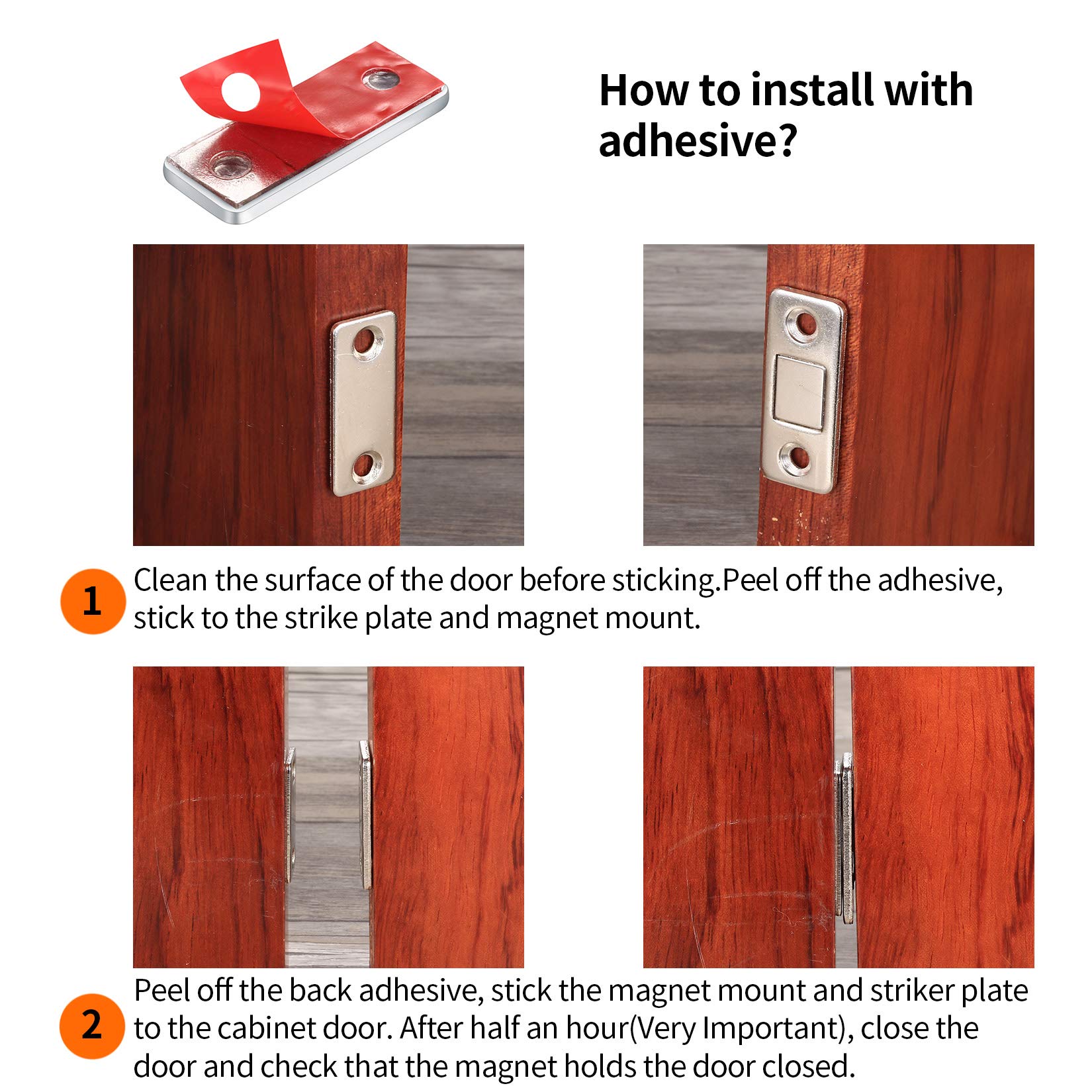 How to install with adhesive?

1

Clean the surface of the door before sticking.Peel off the adhesive, stick to the strike plate and magnet mount.

2

Peel off the back adhesive, stick the magnet mount and striker plate to the cabinet door. After half an hour(Very Important), close the door and check that the magnet holds the door closed.