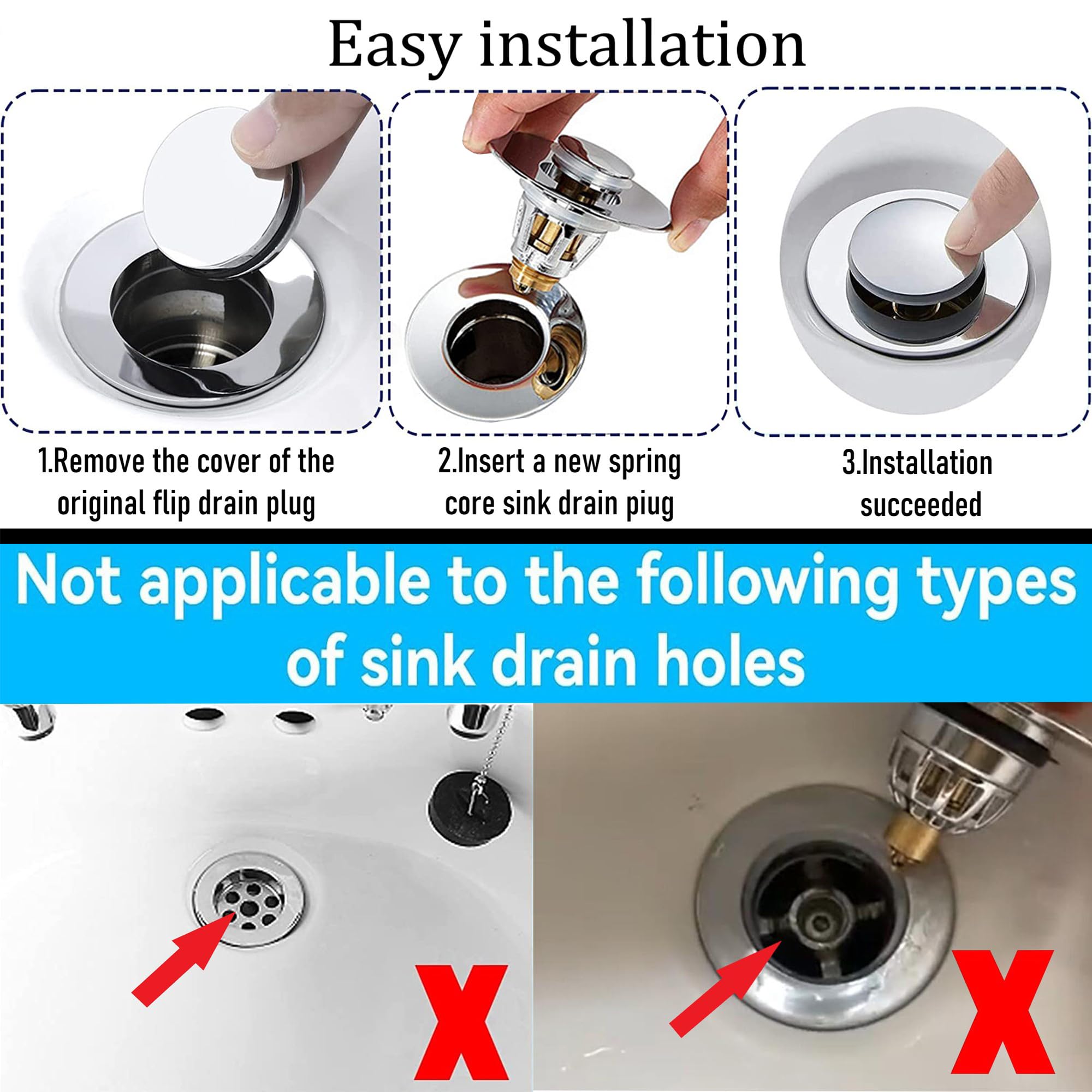 Easy installation

1.Remove the cover of the original flip drain plug

2.Insert a new spring core sink drain piug

3.Installation succeeded

Not applicable to the following types of sink drain holes

X

X