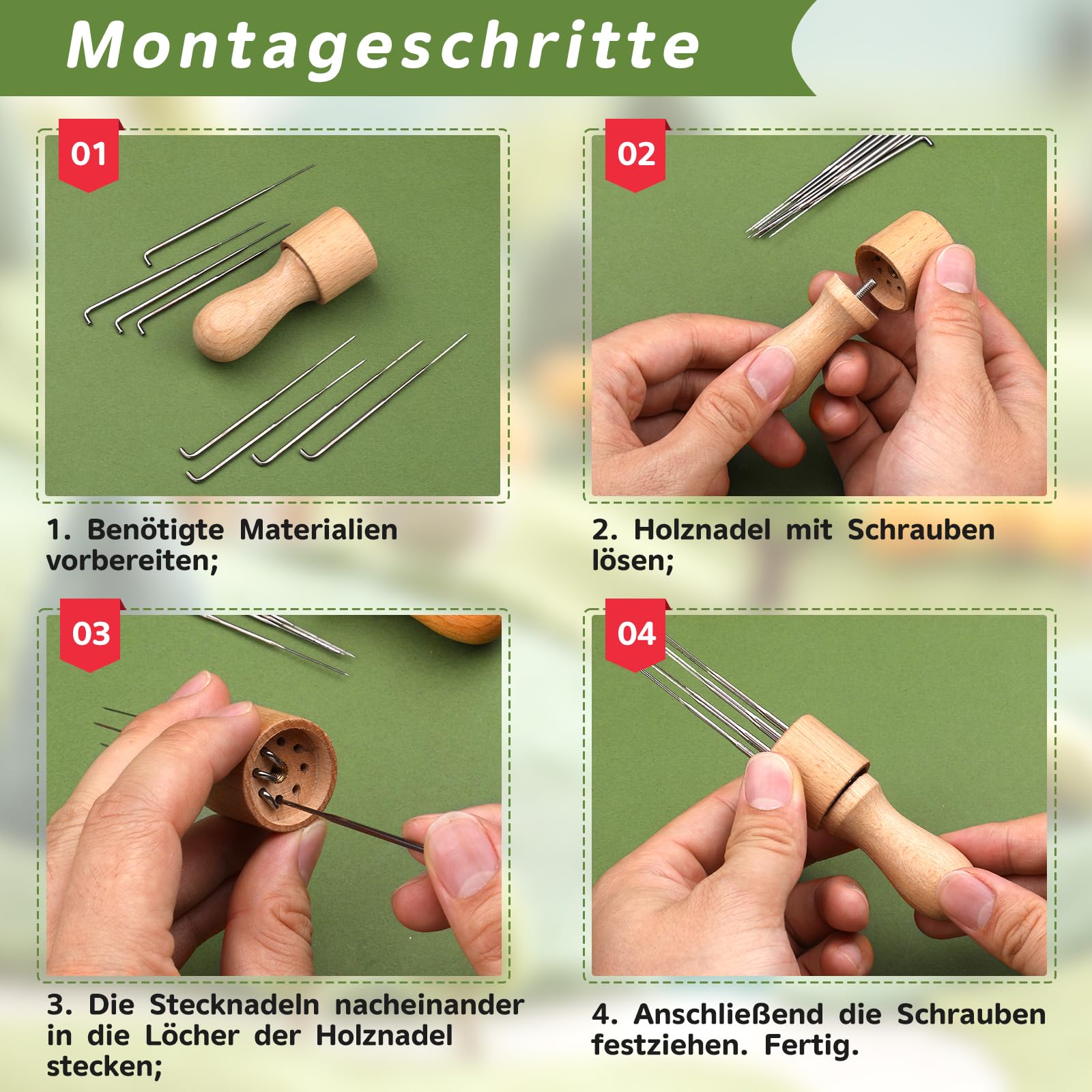 Montageschritte

01

1. Benötigte Materialien vorbereiten;

02

2. Holznadel mit Schrauben lösen;

03

3. Die Stecknadeln nacheinander in die Löcher der Holznadel stecken;

04

4. Anschließend die Schrauben festziehen. Fertig.