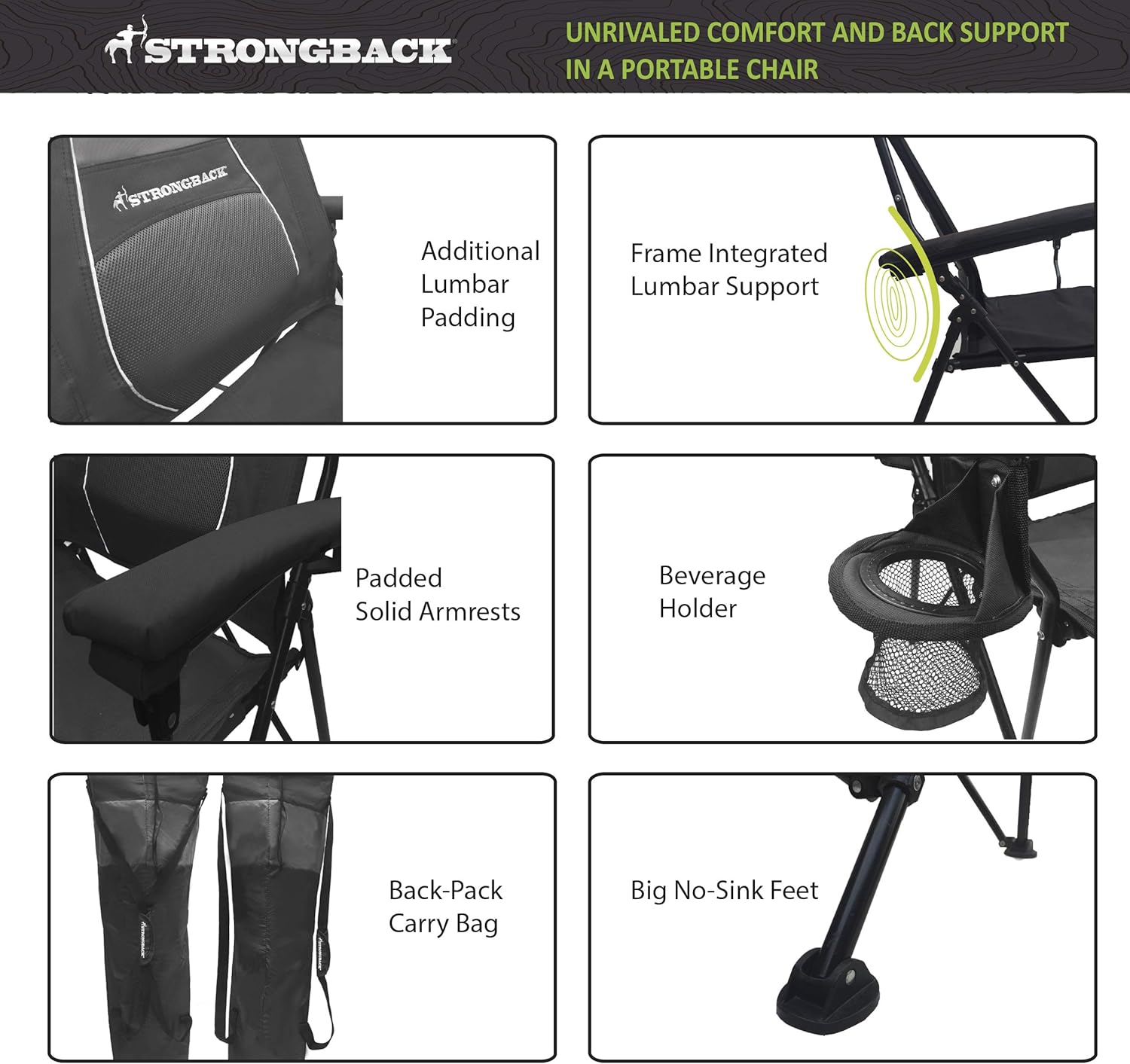 STRONGBACK

UNRIVALED COMFORT AND BACK SUPPORT IN A PORTABLE CHAIR

STRONGBACK

Additional Lumbar Padding

Frame Integrated Lumbar Support

Padded Solid Armrests

Beverage Holder

STRONGBACK

STRONGBACK

Back-Pack Carry Bag

Big No-Sink Feet