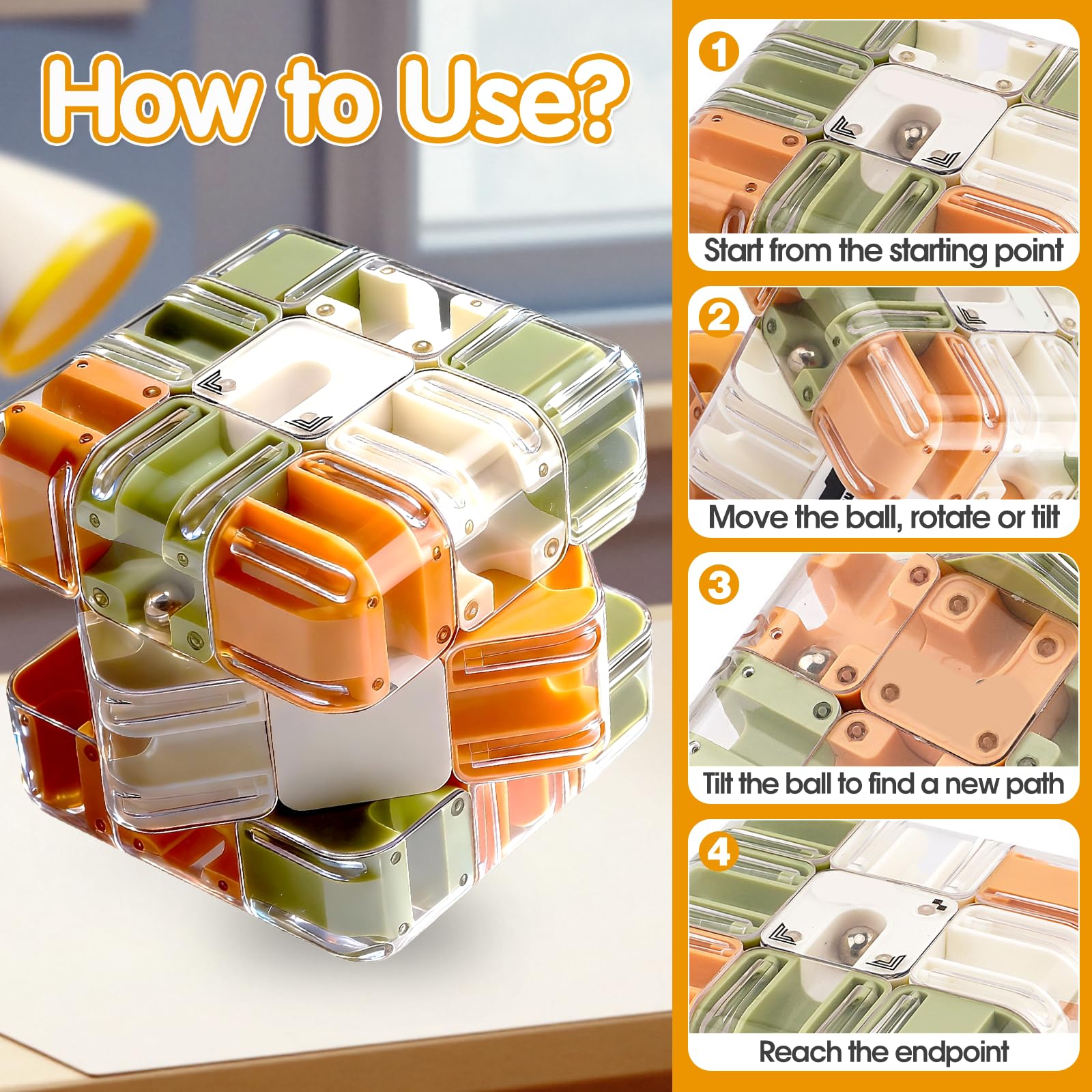 How to Use?

1
Start from the starting point

2
Move the ball, rotate or tilt

3
Tilt the ball to find a new path

4
Reach the endpoint