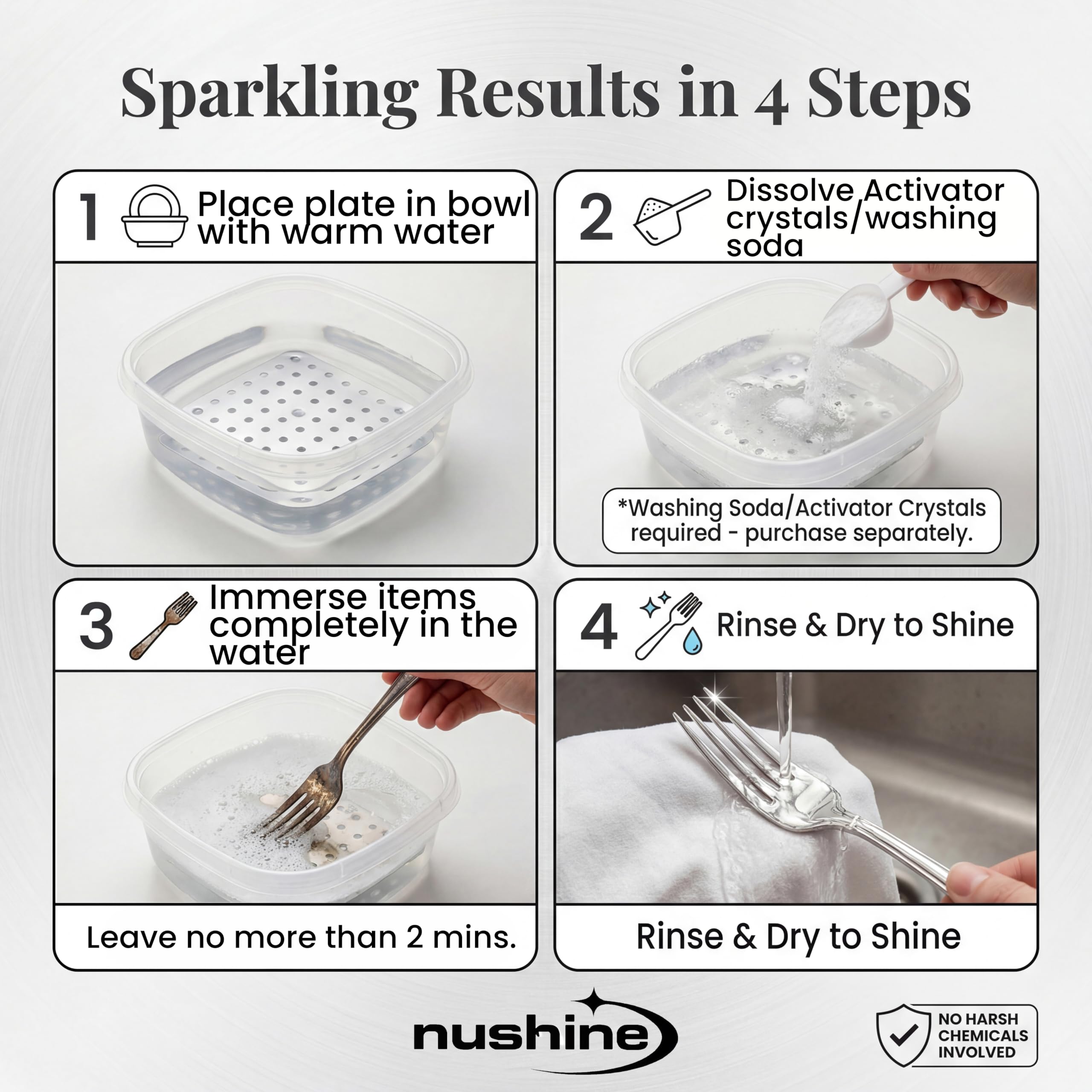 Sparkling Results in 4 Steps

1 Place plate in bowl with warm water

2 Dissolve Activator crystals/washing soda

*Washing Soda/Activator Crystals required - purchase separately.

3 Immerse items completely in the water

Leave no more than 2 mins.

4 Rinse & Dry to Shine

Rinse & Dry to Shine

nushine

NO HARSH CHEMICALS INVOLVED