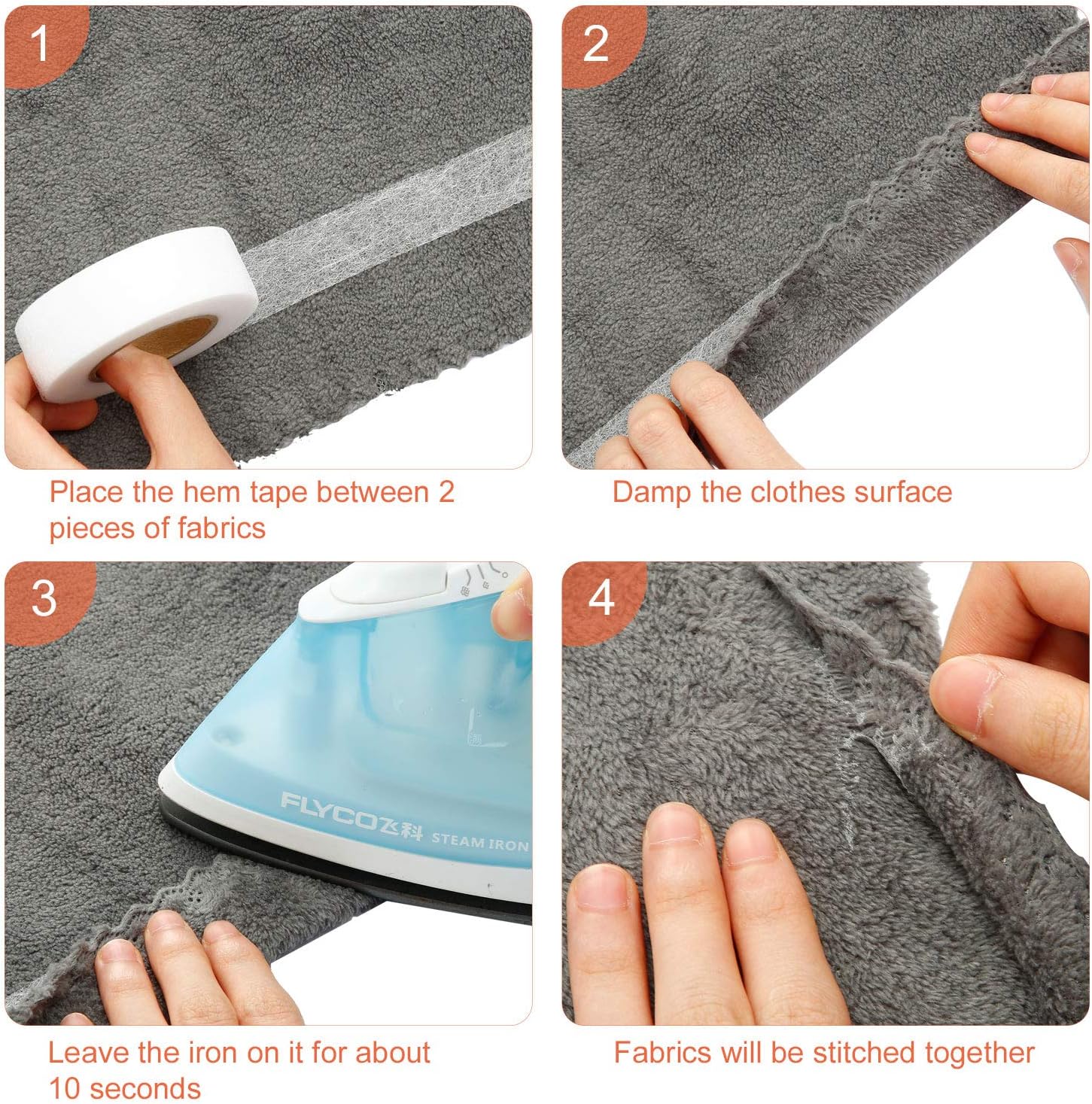 1

Place the hem tape between 2 pieces of fabrics

2

Damp the clothes surface

3

FLYCO飞科 STEAM IRON

Leave the iron on it for about 10 seconds

4

Fabrics will be stitched together