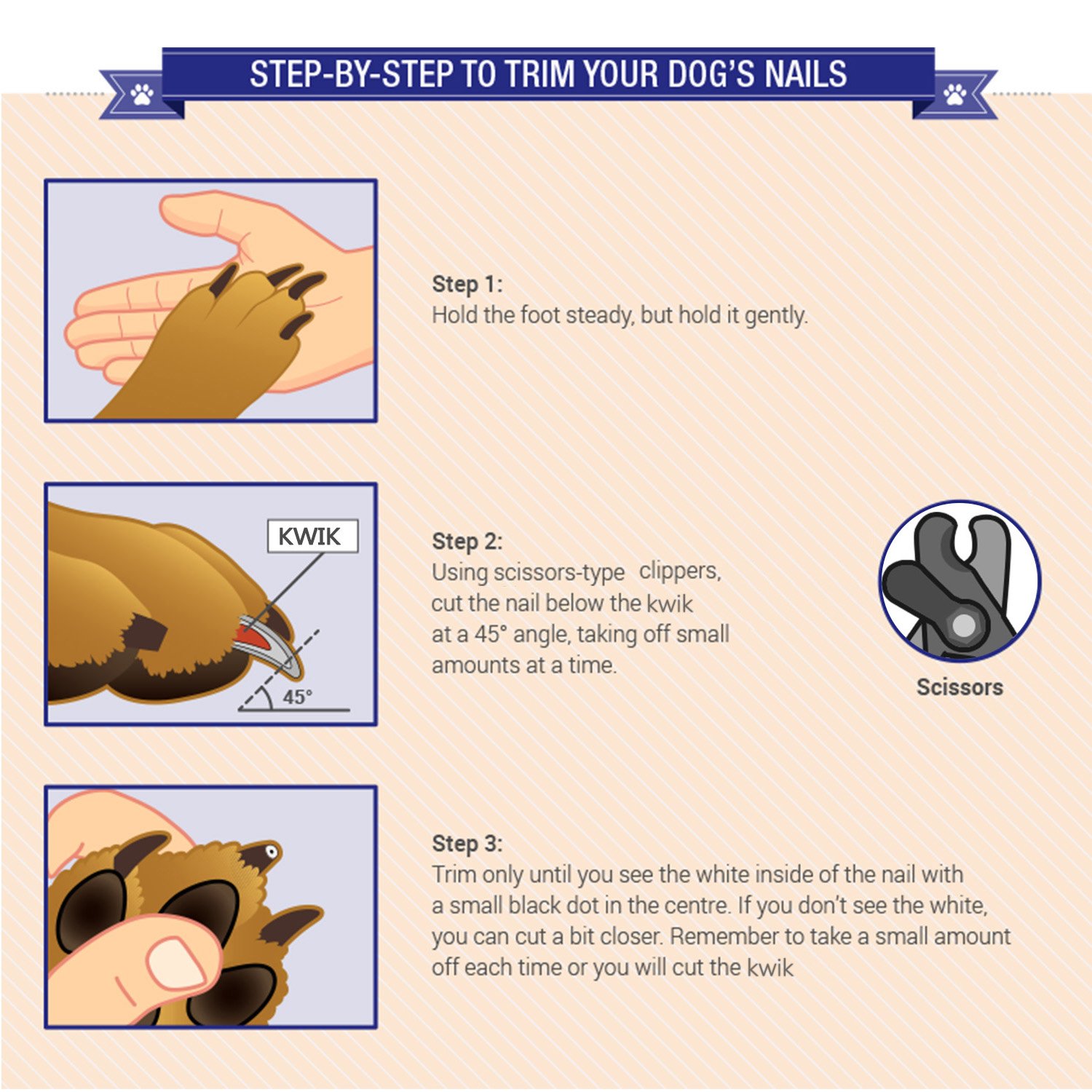 STEP-BY-STEP TO TRIM YOUR DOG'S NAILS

Step 1:
Hold the foot steady, but hold it gently.

KWIK

45°

Step 2:
Using scissors-type clippers, cut the nail below the kwik at a 45° angle, taking off small amounts at a time.

Scissors

Step 3:
Trim only until you see the white inside of the nail with a small black dot in the centre. If you don't see the white, you can cut a bit closer. Remember to take a small amount off each time or you will cut the kwik