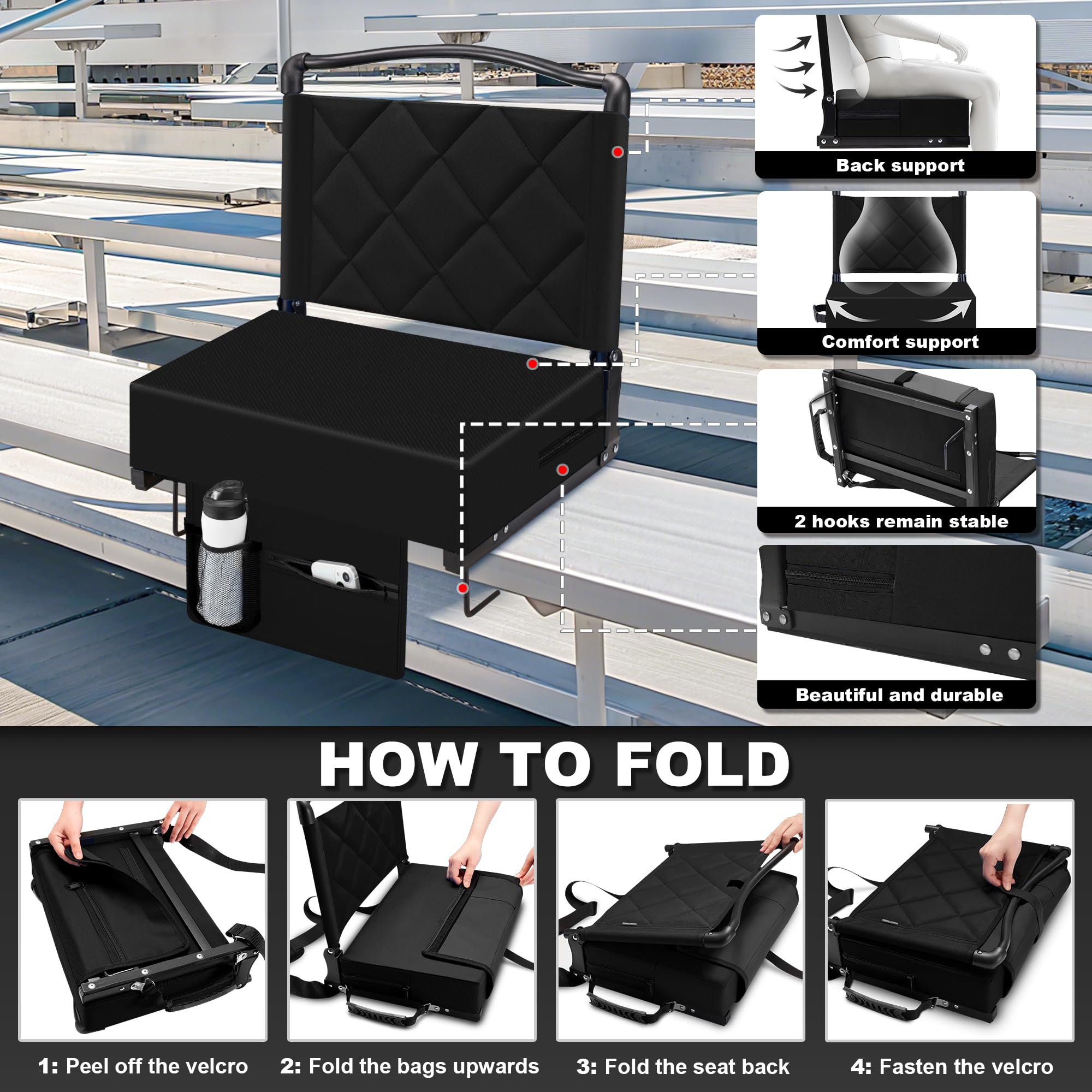 Back support

Comfort support

2 hooks remain stable

Beautiful and durable

HOW TO FOLD

1: Peel off the velcro

2: Fold the bags upwards

3: Fold the seat back

4: Fasten the velcro