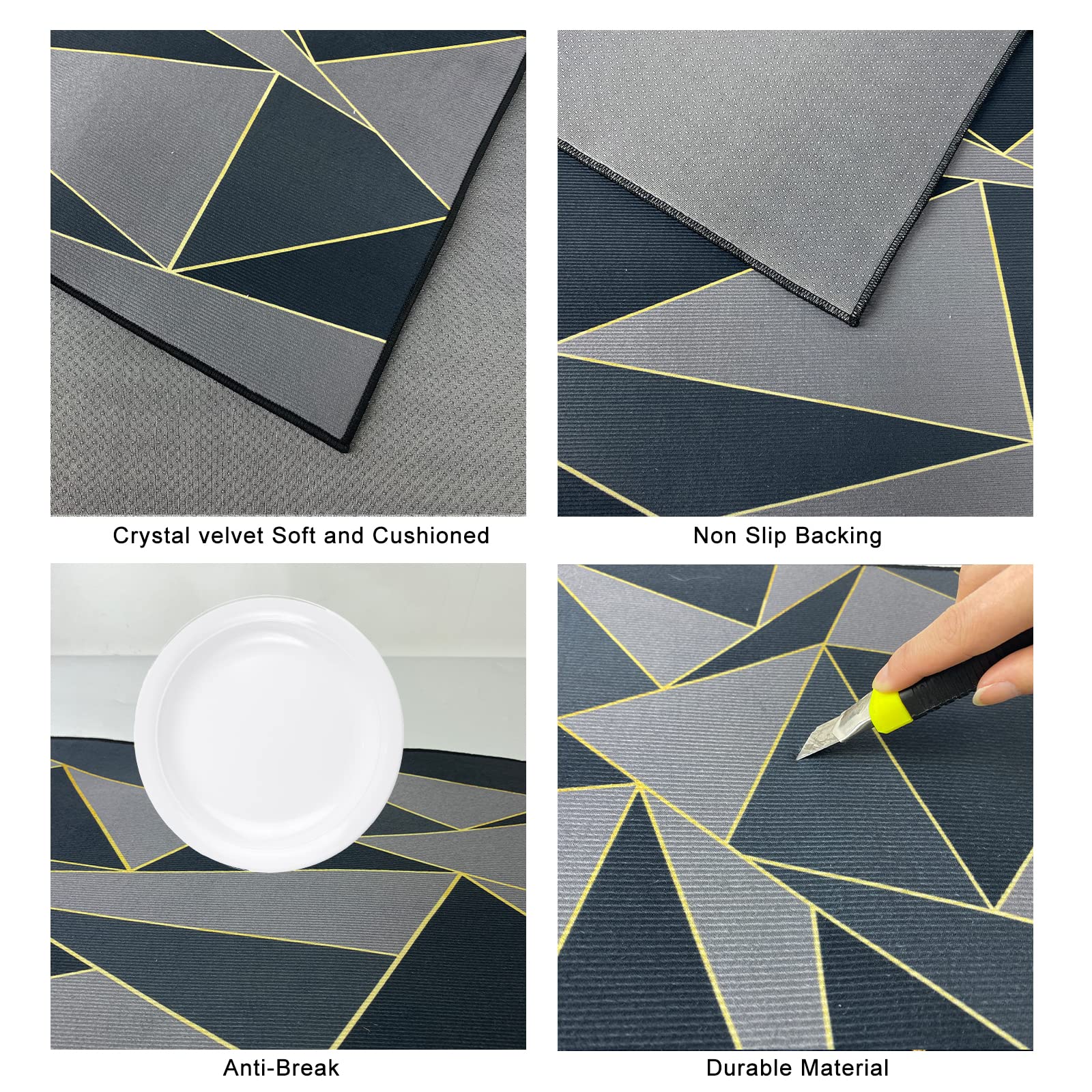 Crystal velvet Soft and Cushioned

Non Slip Backing

Anti-Break

Durable Material