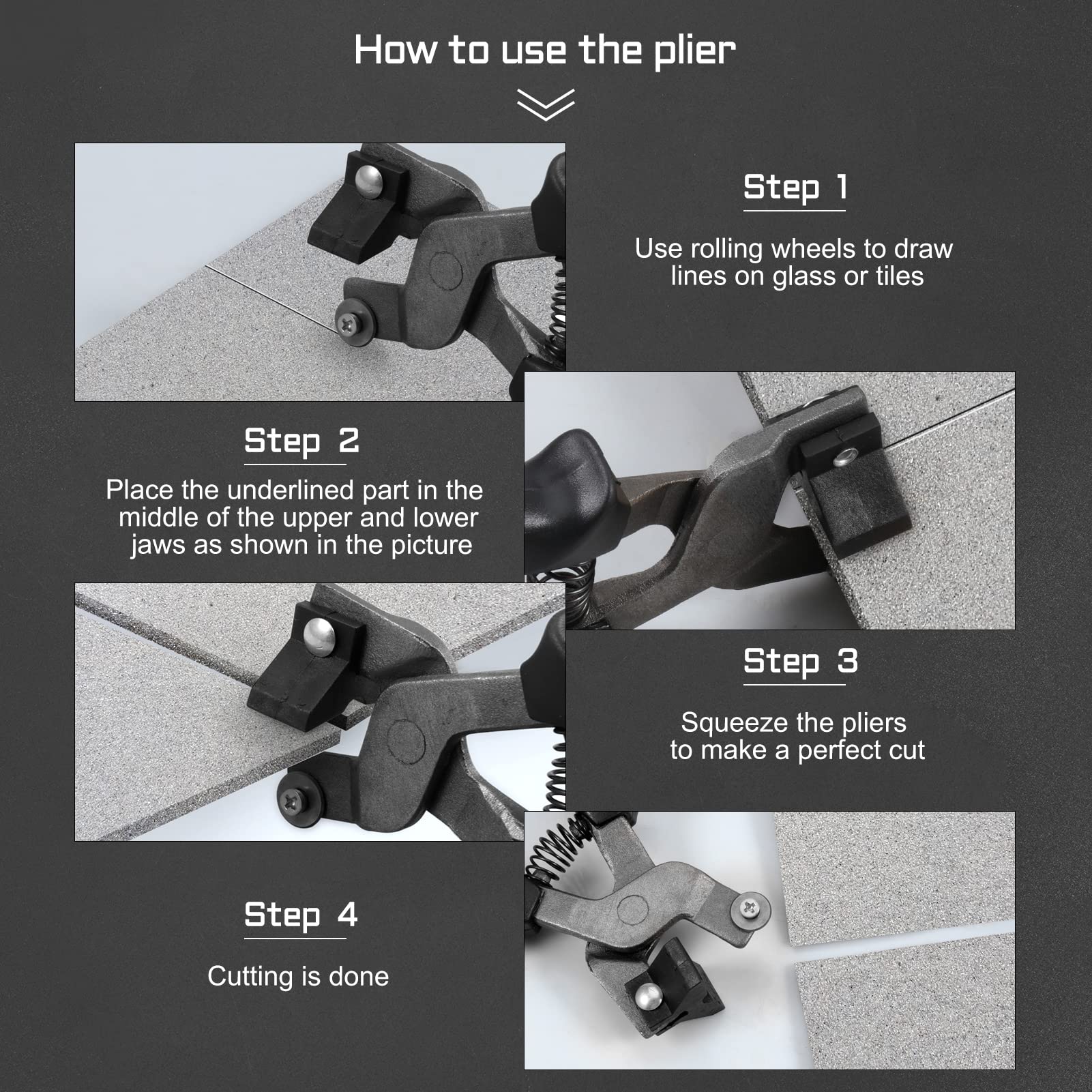 How to use the plier

Step 1

Use rolling wheels to draw lines on glass or tiles

Step 2

Place the underlined part in the middle of the upper and lower jaws as shown in the picture

Step 3

Squeeze the pliers to make a perfect cut

Step 4

Cutting is done