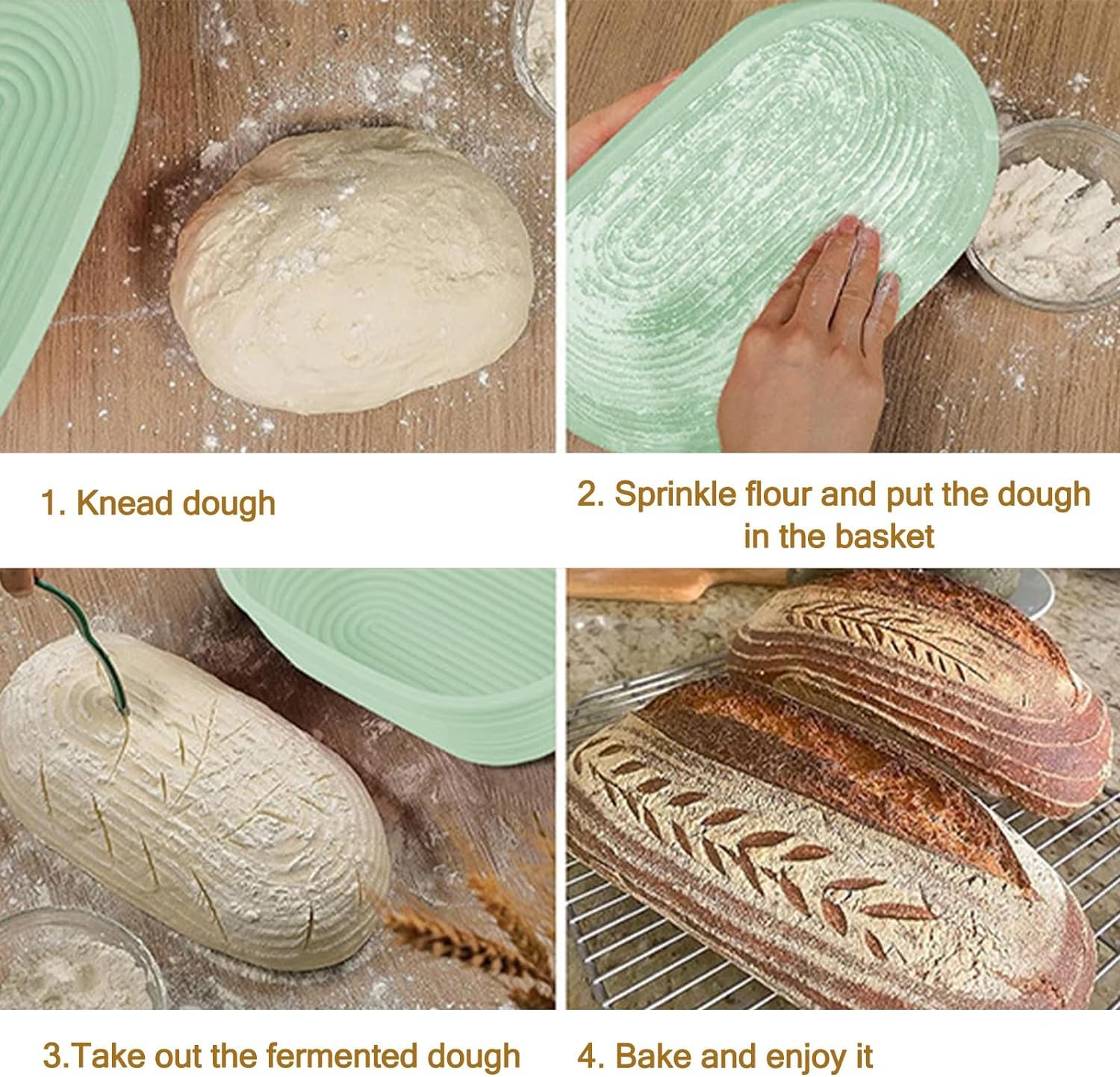 1. Knead dough

2. Sprinkle flour and put the dough in the basket

3.Take out the fermented dough

4. Bake and enjoy it