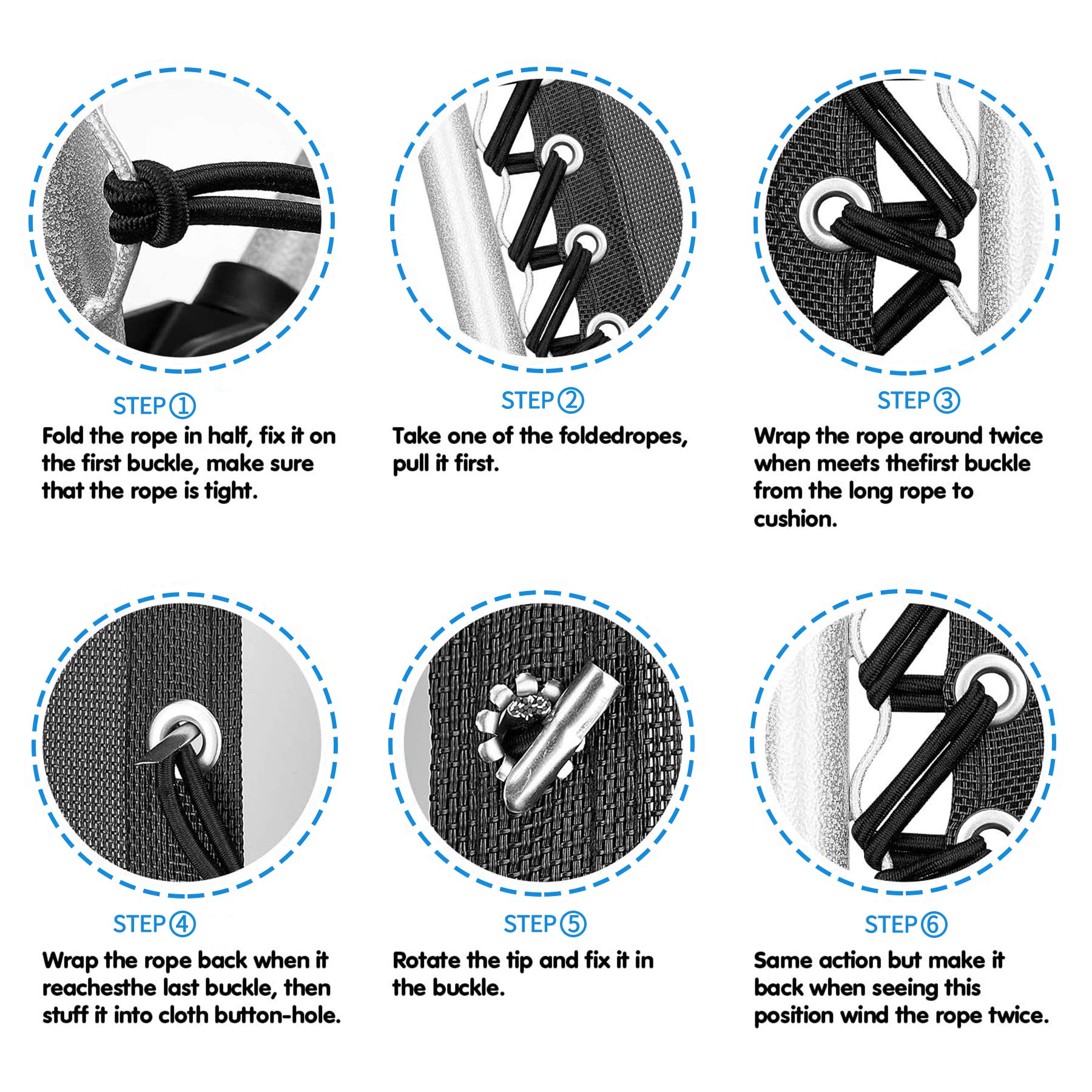 STEP①

Fold the rope in half, fix it on the first buckle, make sure that the rope is tight.

STEP②

Take one of the foldedropes, pull it first.

STEP③

Wrap the rope around twice when meets thefirst buckle from the long rope to cushion.

STEP④

Wrap the rope back when it reachesthe last buckle, then stuff it into cloth button-hole.

STEP⑤

Rotate the tip and fix it in the buckle.

STEP⑥

Same action but make it back when seeing this position wind the rope twice.