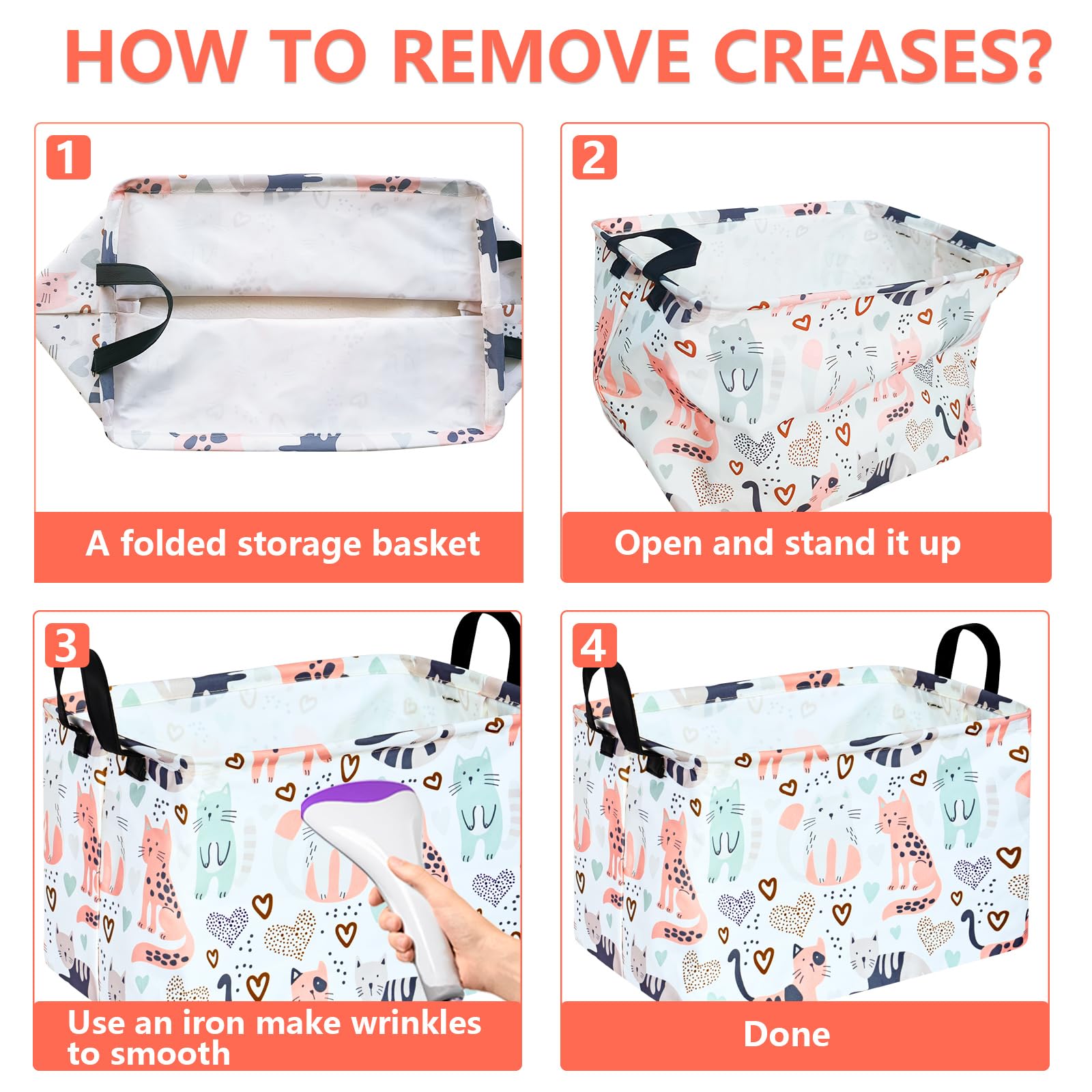 HOW TO REMOVE CREASES?

1

A folded storage basket

2

Open and stand it up

3

Use an iron make wrinkles to smooth

4

Done