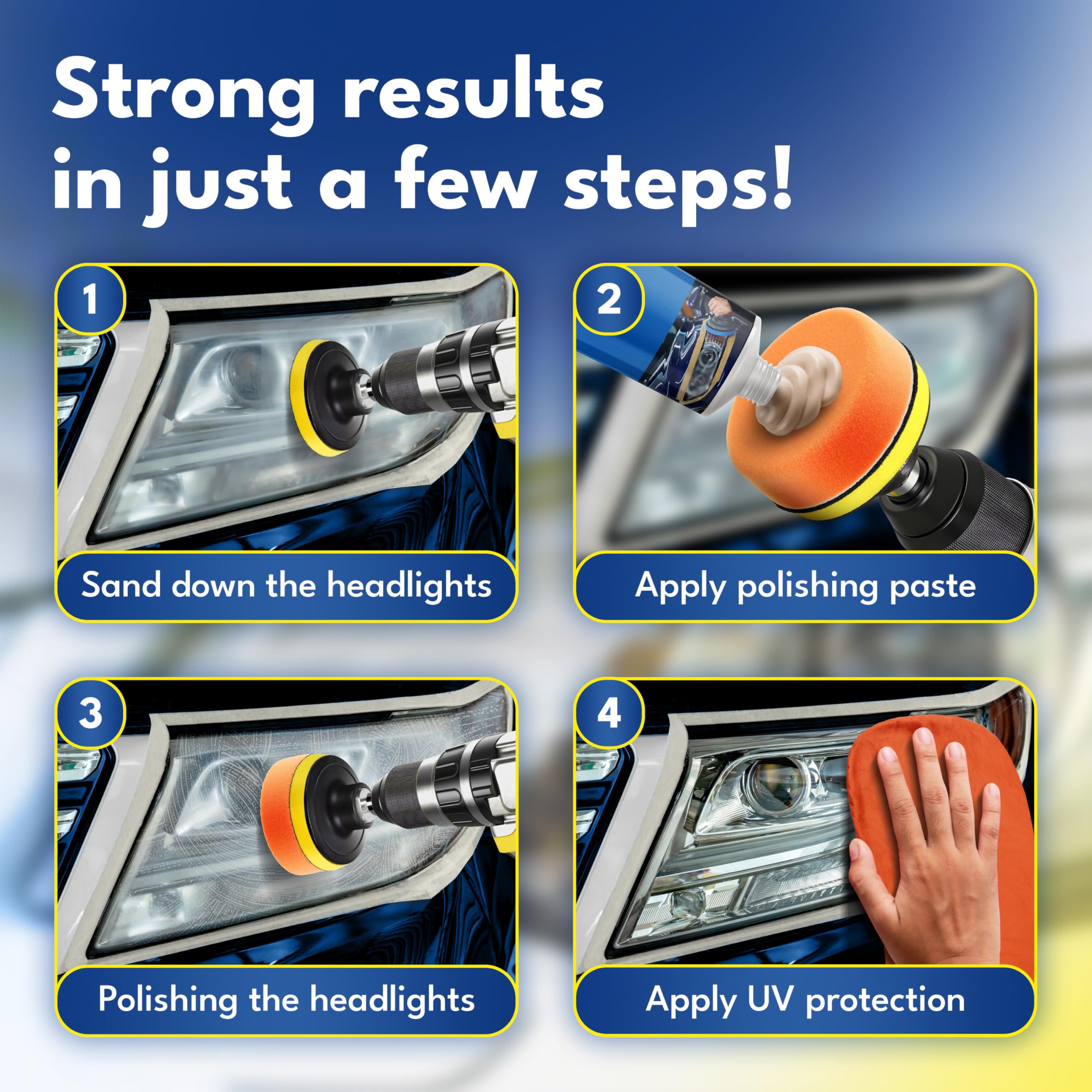 Strong results in just a few steps!

1
Sand down the headlights

2
Apply polishing paste

3
Polishing the headlights

4
Apply UV protection