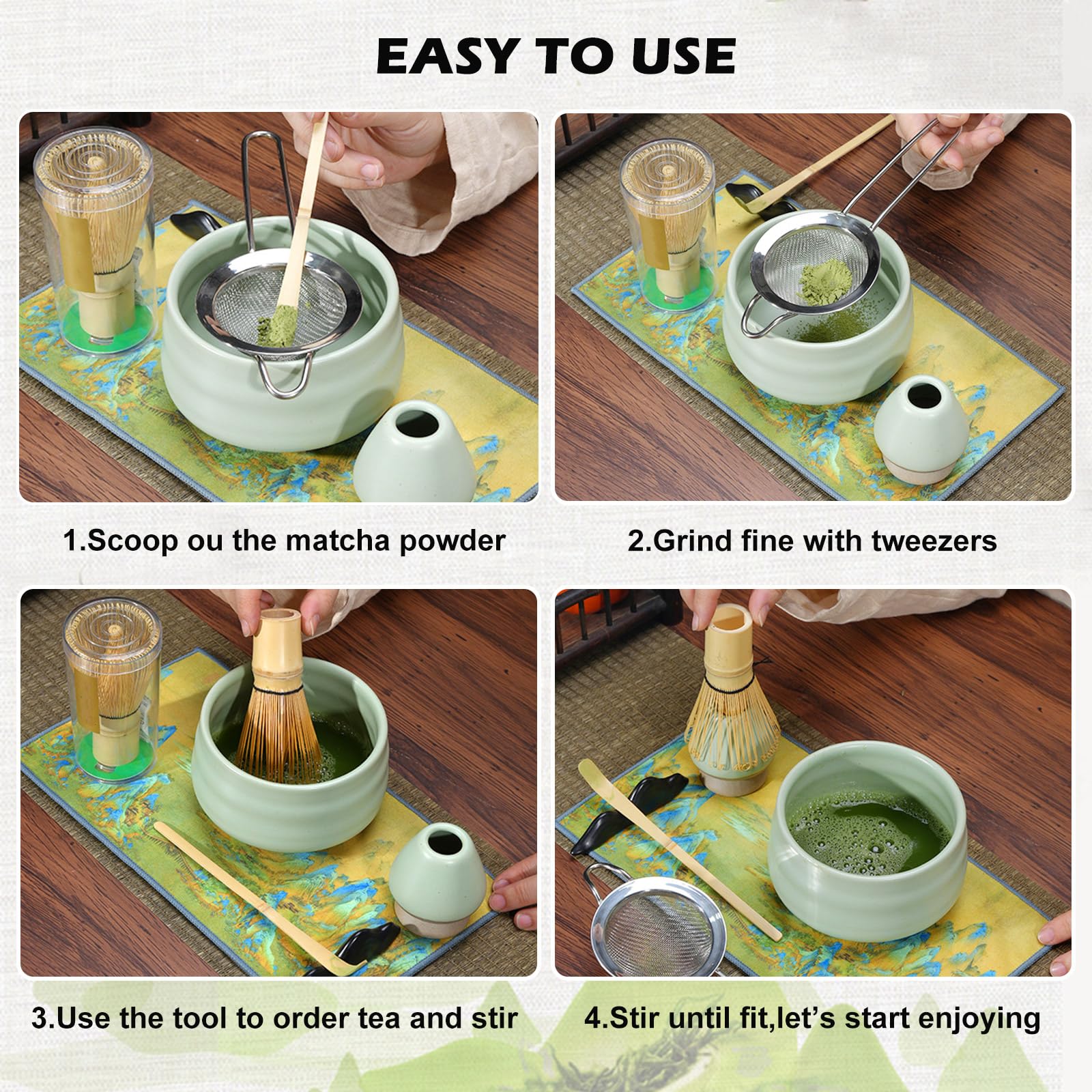 EASY TO USE

1.Scoop ou the matcha powder

2.Grind fine with tweezers

3.Use the tool to order tea and stir

4.Stir until fit,let's start enjoying