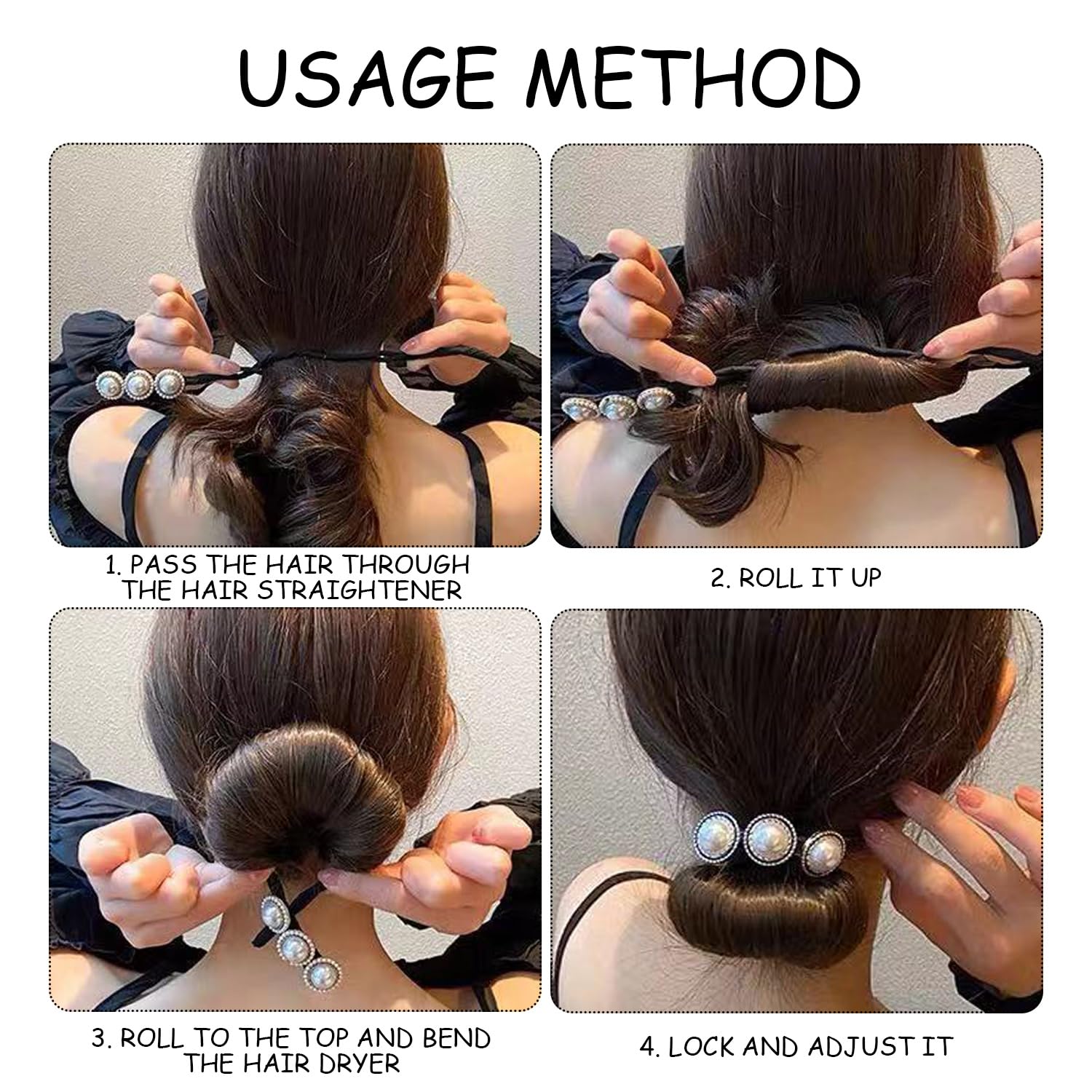 USAGE METHOD

1. PASS THE HAIR THROUGH THE HAIR STRAIGHTENER

2. ROLL IT UP

3. ROLL TO THE TOP AND BEND THE HAIR DRYER

4. LOCK AND ADJUST IT