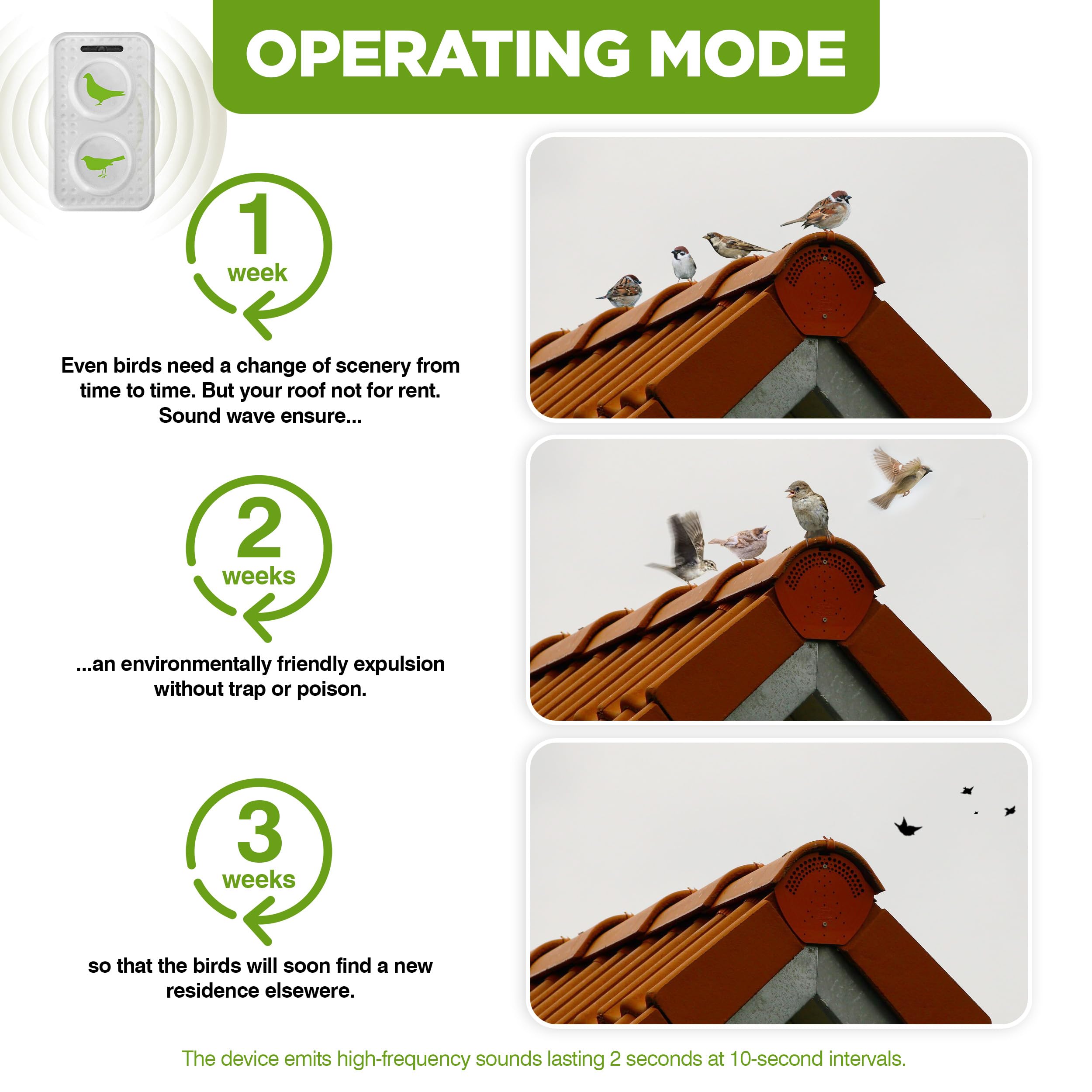 OPERATING MODE

1
week

Even birds need a change of scenery from time to time. But your roof not for rent. Sound wave ensure...

2
weeks

...an environmentally friendly expulsion without trap or poison.

3
weeks

so that the birds will soon find a new residence elsewere.

The device emits high-frequency sounds lasting 2 seconds at 10-second intervals.