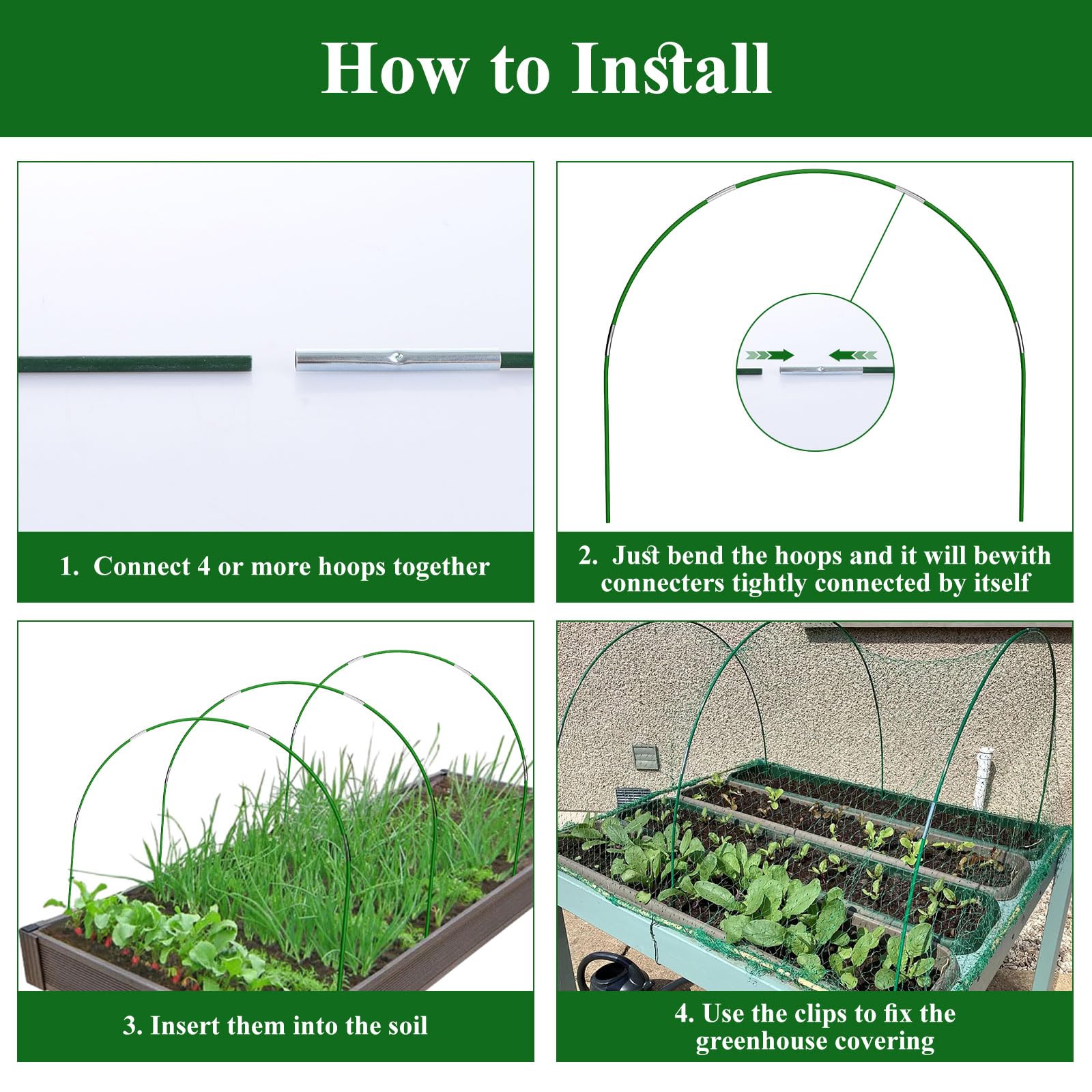 How to Install

1. Connect 4 or more hoops together

2. Just bend the hoops and it will bewith connecters tightly connected by itself

3. Insert them into the soil

4. Use the clips to fix the greenhouse covering