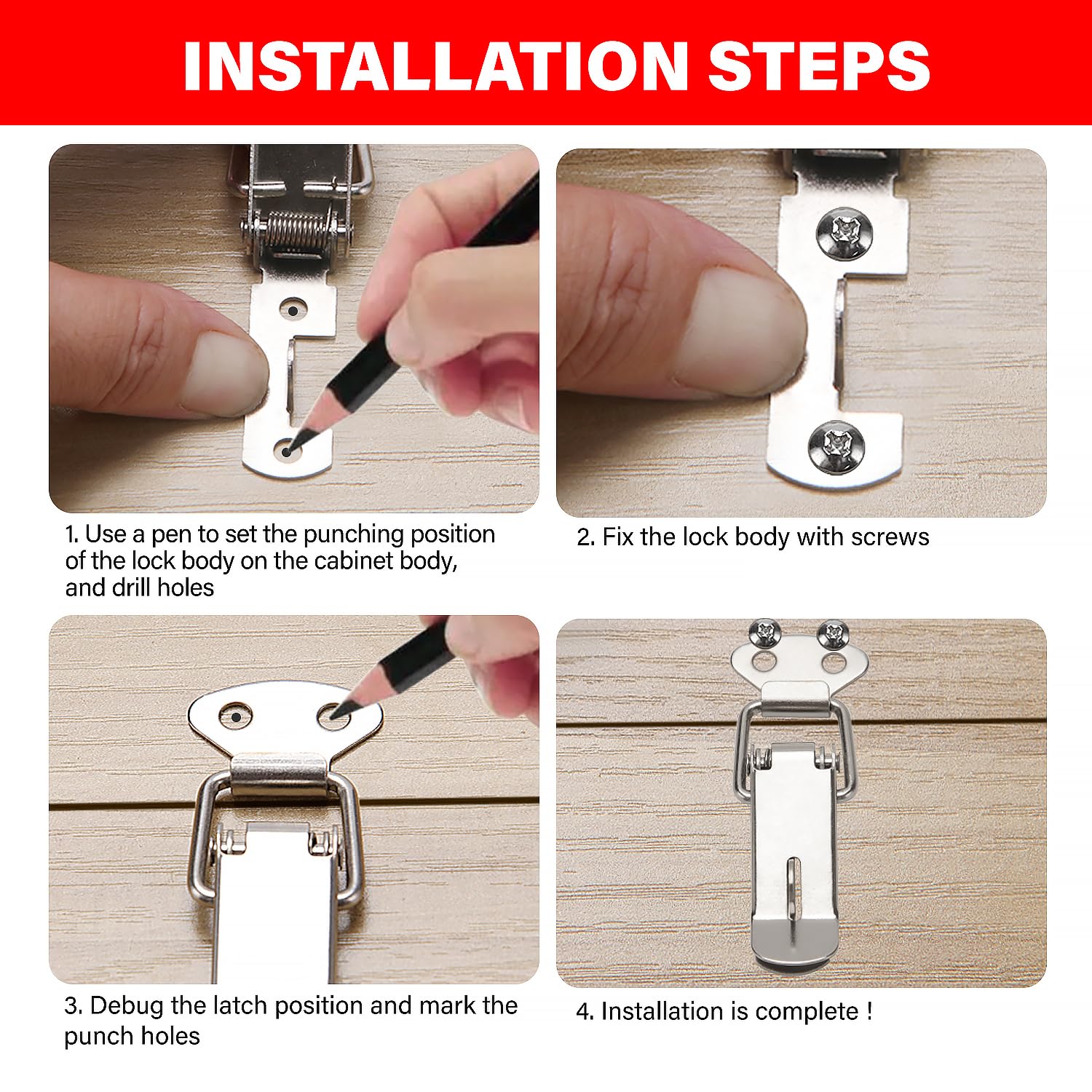 INSTALLATION STEPS

1. Use a pen to set the punching position of the lock body on the cabinet body, and drill holes

2. Fix the lock body with screws

3. Debug the latch position and mark the punch holes

4. Installation is complete !