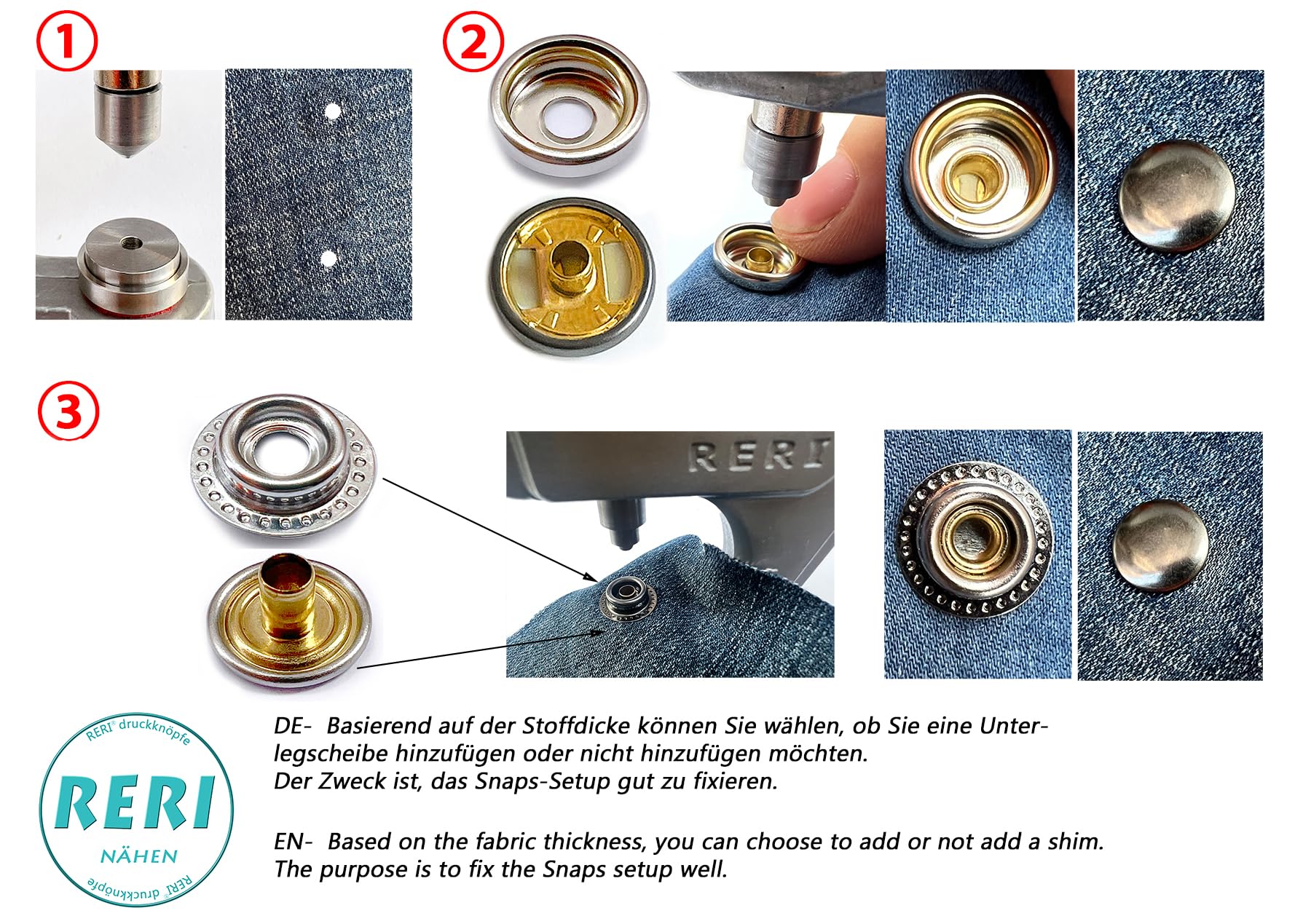 ①

②

③

RERI

RERI® druckknöpfe

RERI

NÄHEN

RERI® druckknöpfe

DE- Basierend auf der Stoffdicke können Sie wählen, ob Sie eine Unterlegscheibe hinzufügen oder nicht hinzufügen möchten.
Der Zweck ist, das Snaps-Setup gut zu fixieren.

EN- Based on the fabric thickness, you can choose to add or not add a shim.
The purpose is to fix the Snaps setup well.