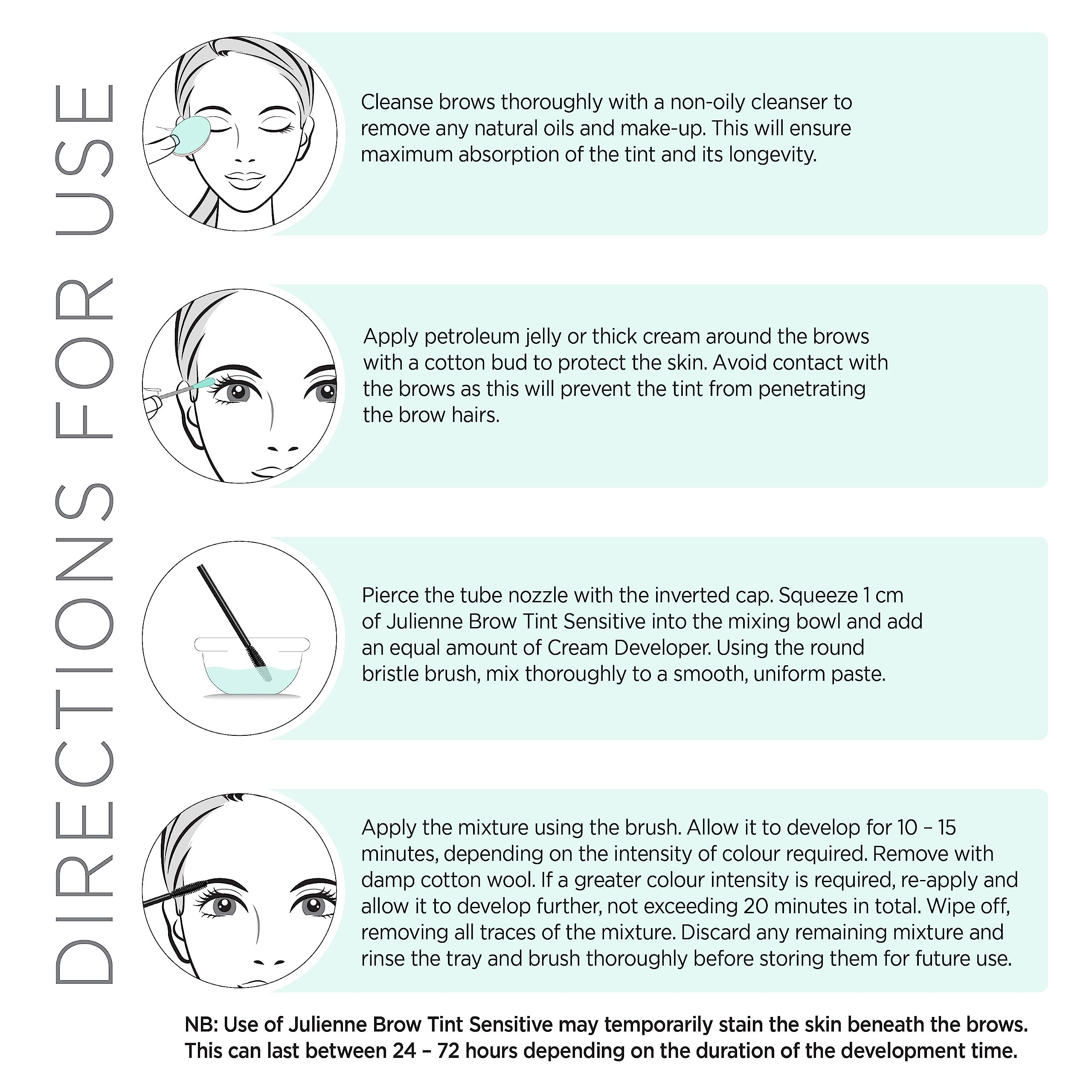 DIRECTIONS FOR USE

Cleanse brows thoroughly with a non-oily cleanser to remove any natural oils and make-up. This will ensure maximum absorption of the tint and its longevity.

Apply petroleum jelly or thick cream around the brows with a cotton bud to protect the skin. Avoid contact with the brows as this will prevent the tint from penetrating the brow hairs.

Pierce the tube nozzle with the inverted cap. Squeeze 1 cm of Julienne Brow Tint Sensitive into the mixing bowl and add an equal amount of Cream Developer. Using the round bristle brush, mix thoroughly to a smooth, uniform paste.

Apply the mixture using the brush. Allow it to develop for 10 – 15 minutes, depending on the intensity of colour required. Remove with damp cotton wool. If a greater colour intensity is required, re-apply and allow it to develop further, not exceeding 20 minutes in total. Wipe off, removing all traces of the mixture. Discard any remaining mixture and rinse the tray and brush thoroughly before storing them for future use.

NB: Use of Julienne Brow Tint Sensitive may temporarily stain the skin beneath the brows. This can last between 24 – 72 hours depending on the duration of the development time.