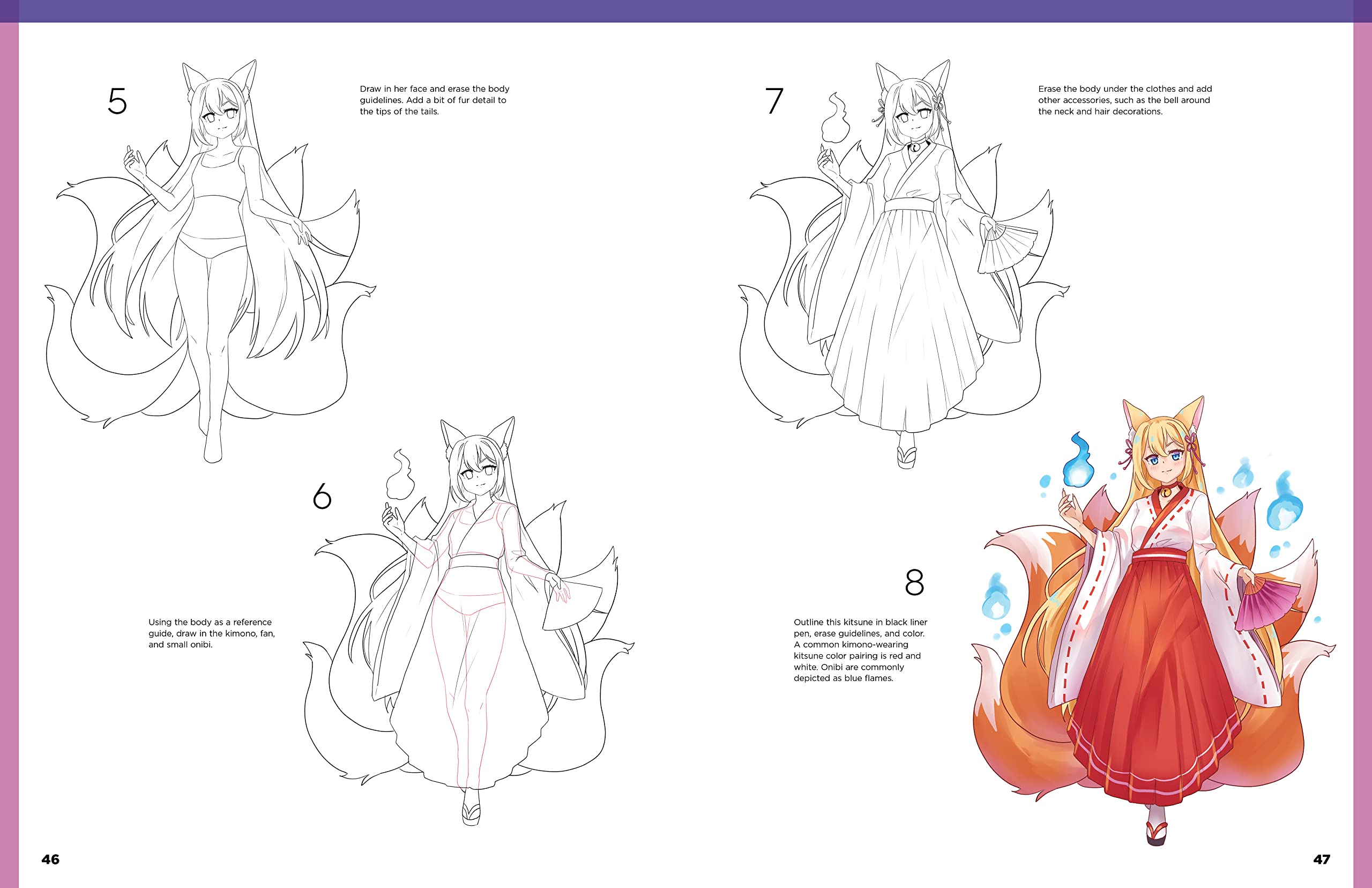 5

Draw in her face and erase the body guidelines. Add a bit of fur detail to the tips of the tails.

6

Using the body as a reference guide, draw in the kimono, fan, and small onibi.

46

7

Erase the body under the clothes and add other accessories, such as the bell around the neck and hair decorations.

8

Outline this kitsune in black liner pen, erase guidelines, and color. A common kimono-wearing kitsune color pairing is red and white. Onibi are commonly depicted as blue flames.

47