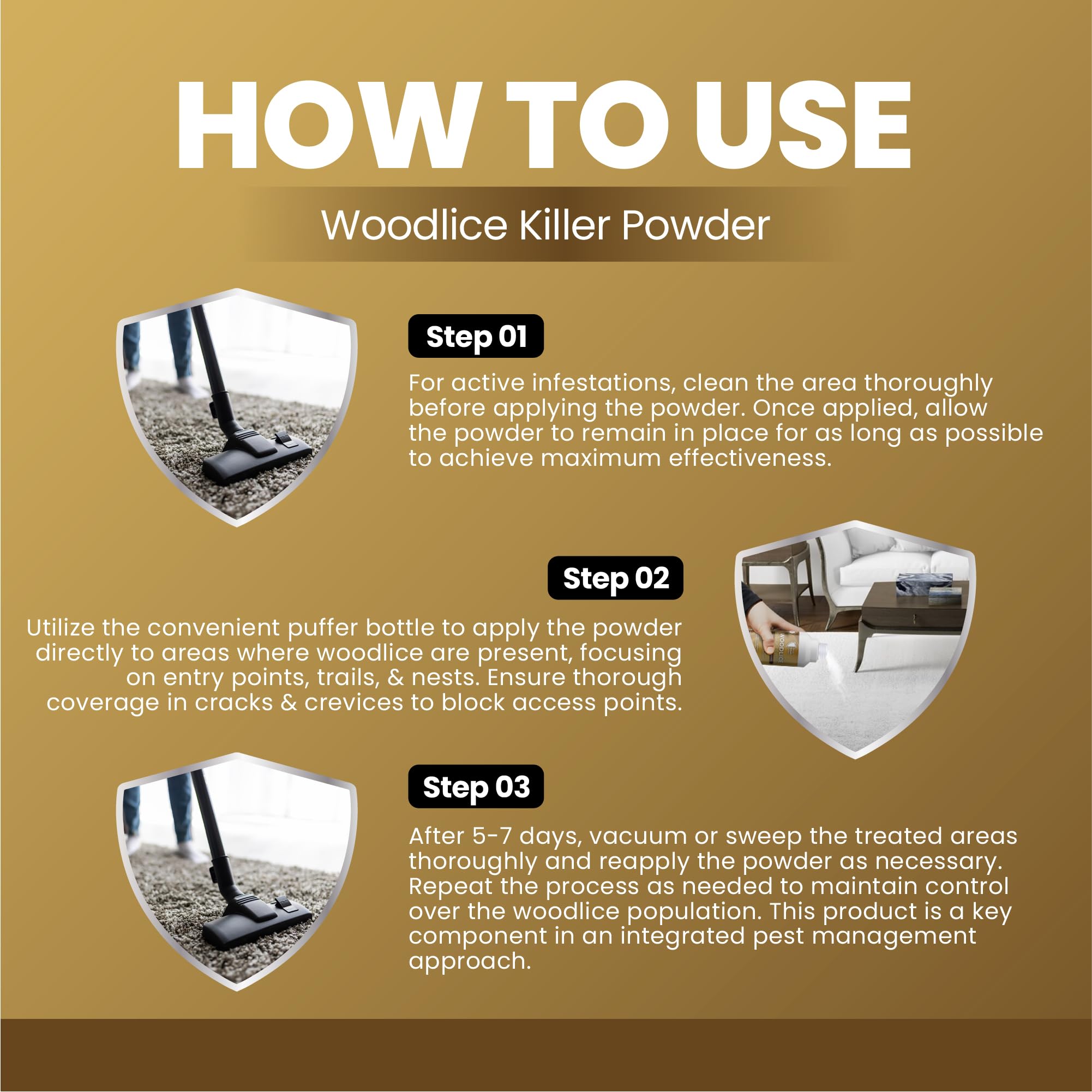 HOW TO USE

Woodlice Killer Powder

Step 01

For active infestations, clean the area thoroughly before applying the powder. Once applied, allow the powder to remain in place for as long as possible to achieve maximum effectiveness.

Step 02

Utilize the convenient puffer bottle to apply the powder directly to areas where woodlice are present, focusing on entry points, trails, & nests. Ensure thorough coverage in cracks & crevices to block access points.

WOODLICE

Step 03

After 5-7 days, vacuum or sweep the treated areas thoroughly and reapply the powder as necessary. Repeat the process as needed to maintain control over the woodlice population. This product is a key component in an integrated pest management approach.