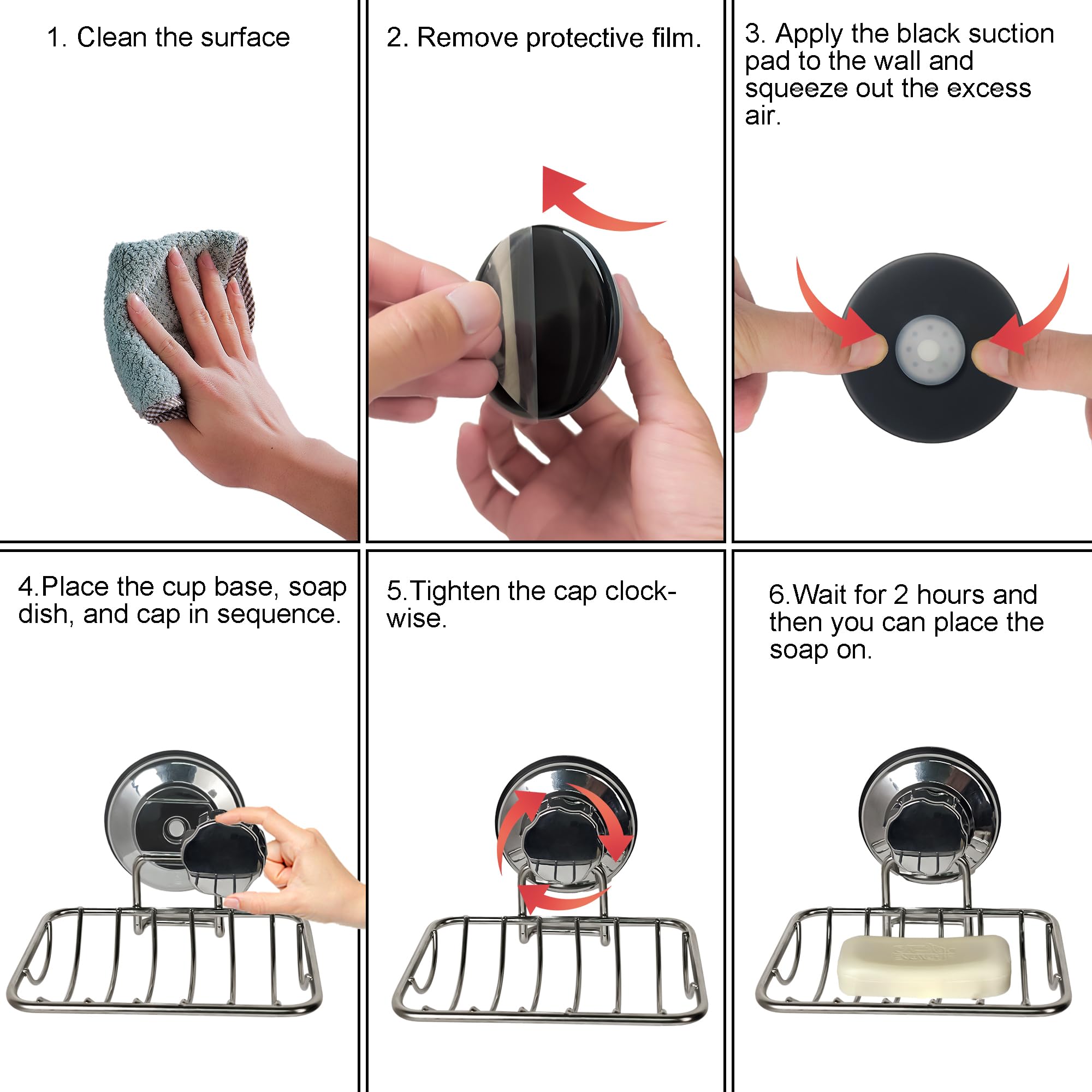 1. Clean the surface

2. Remove protective film.

3. Apply the black suction pad to the wall and squeeze out the excess air.

4.Place the cup base, soap dish, and cap in sequence.

5.Tighten the cap clockwise.

6.Wait for 2 hours and then you can place the soap on.