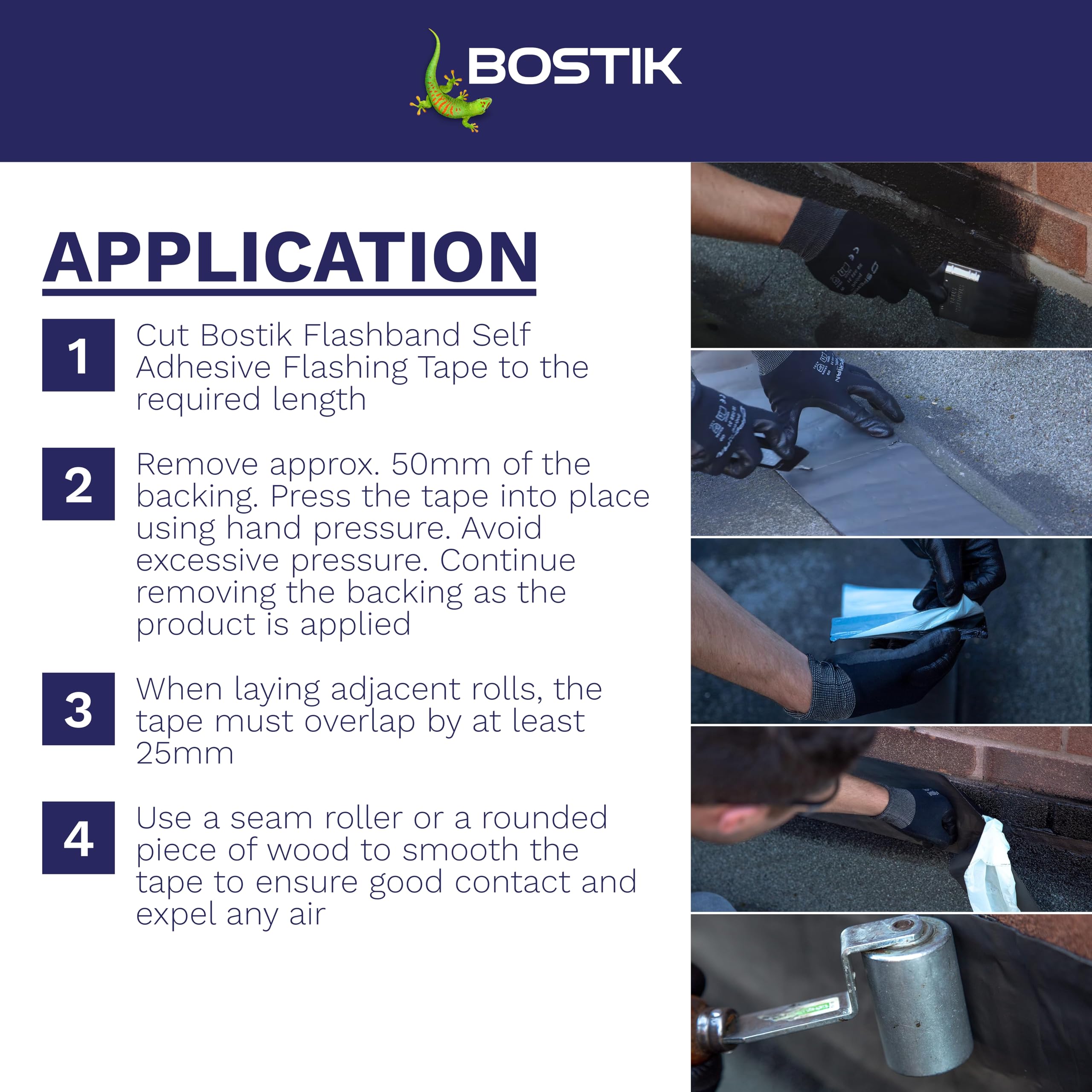 BOSTIK

APPLICATION

1 Cut Bostik Flashband Self Adhesive Flashing Tape to the required length

2 Remove approx. 50mm of the backing. Press the tape into place using hand pressure. Avoid excessive pressure. Continue removing the backing as the product is applied

3 When laying adjacent rolls, the tape must overlap by at least 25mm

4 Use a seam roller or a rounded piece of wood to smooth the tape to ensure good contact and expel any air