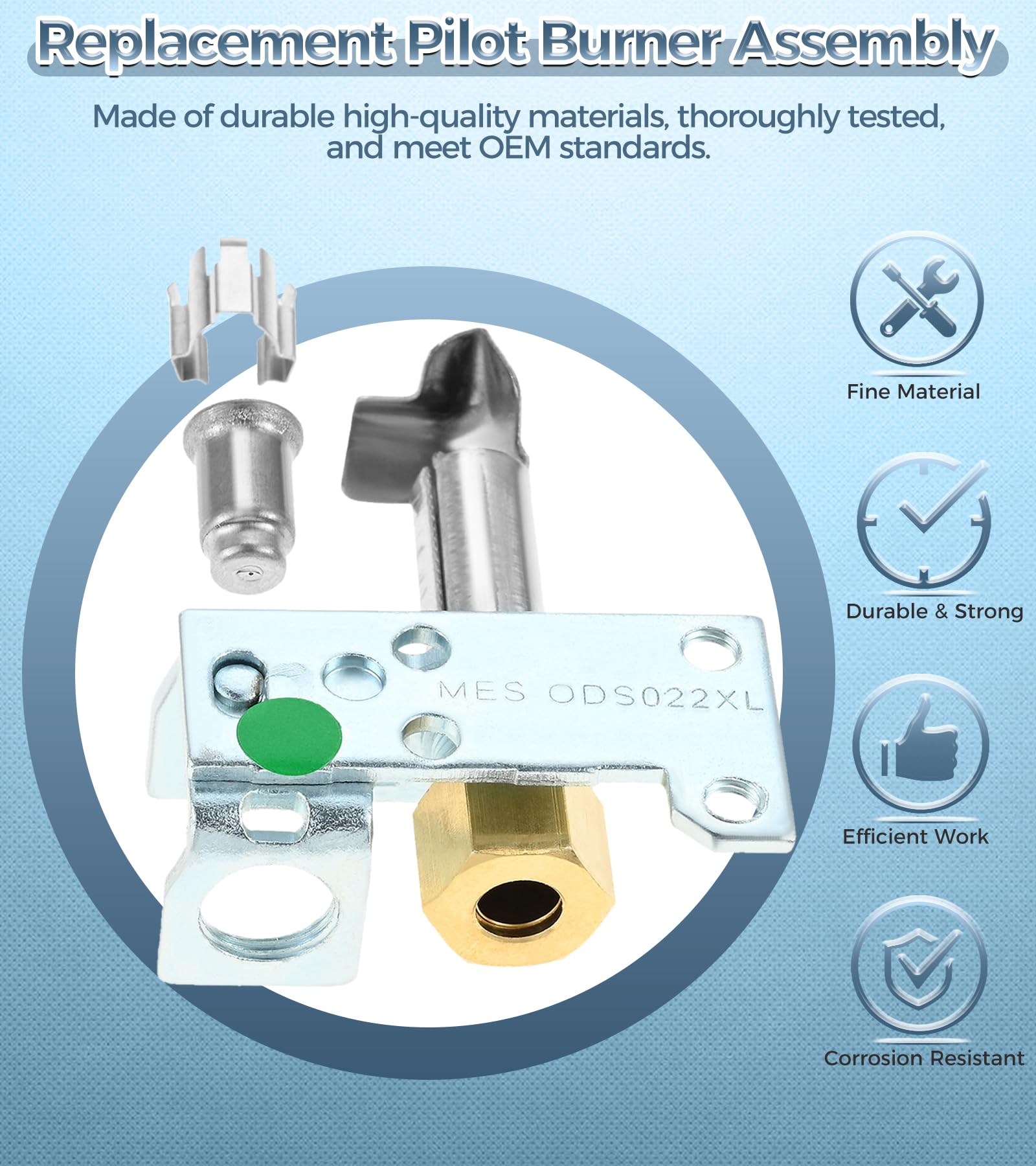 Replacement Pilot Burner Assembly

Made of durable high-quality materials, thoroughly tested, and meet OEM standards.

MES ODS022XL

Fine Material

Durable & Strong

Efficient Work

Corrosion Resistant