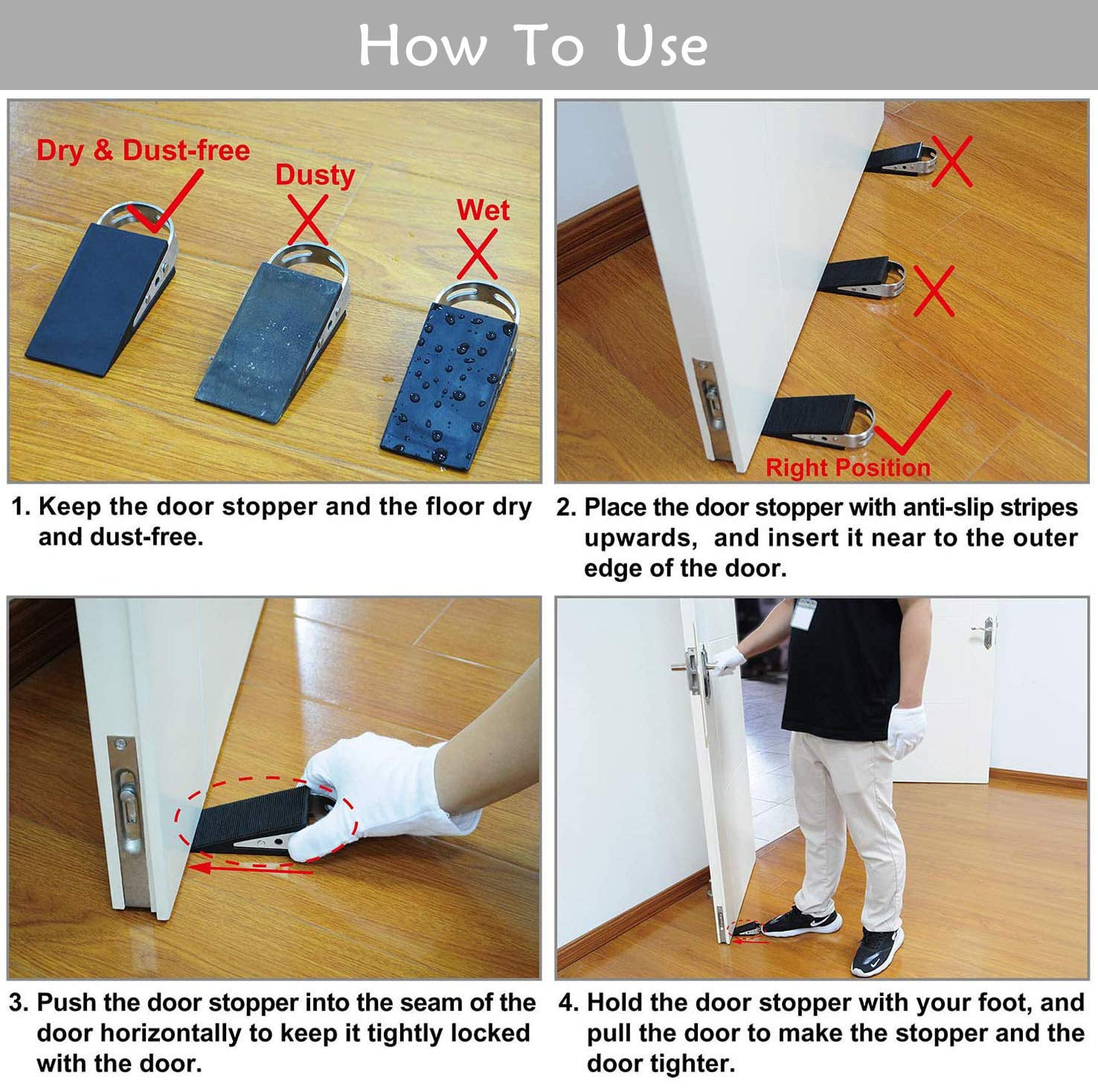 How To Use

Dry & Dust-free

Dusty

Wet

1. Keep the door stopper and the floor dry and dust-free.

Right Position

2. Place the door stopper with anti-slip stripes upwards, and insert it near to the outer edge of the door.

3. Push the door stopper into the seam of the door horizontally to keep it tightly locked with the door.

4. Hold the door stopper with your foot, and pull the door to make the stopper and the door tighter.