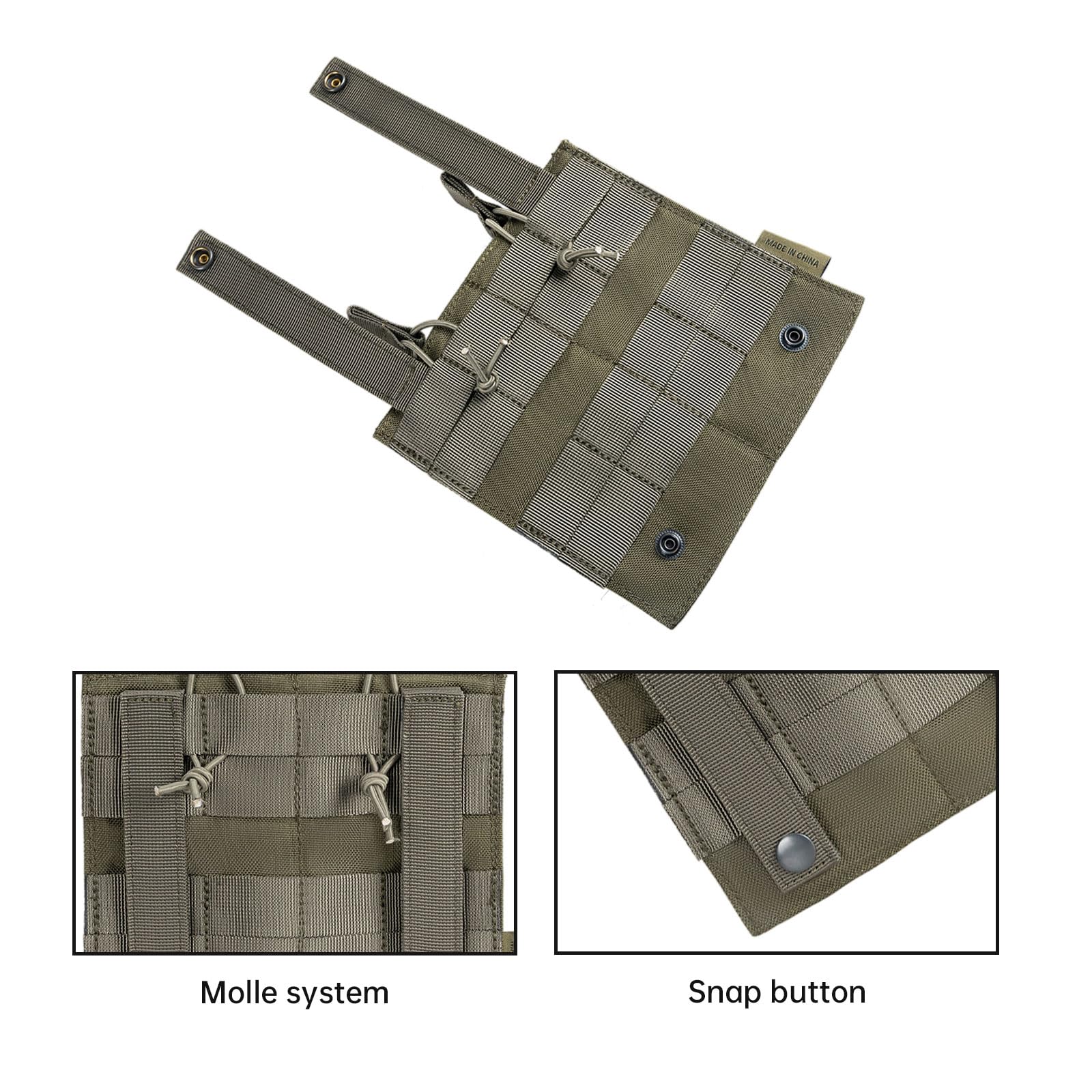 MADE IN CHINA

Molle system

Snap button