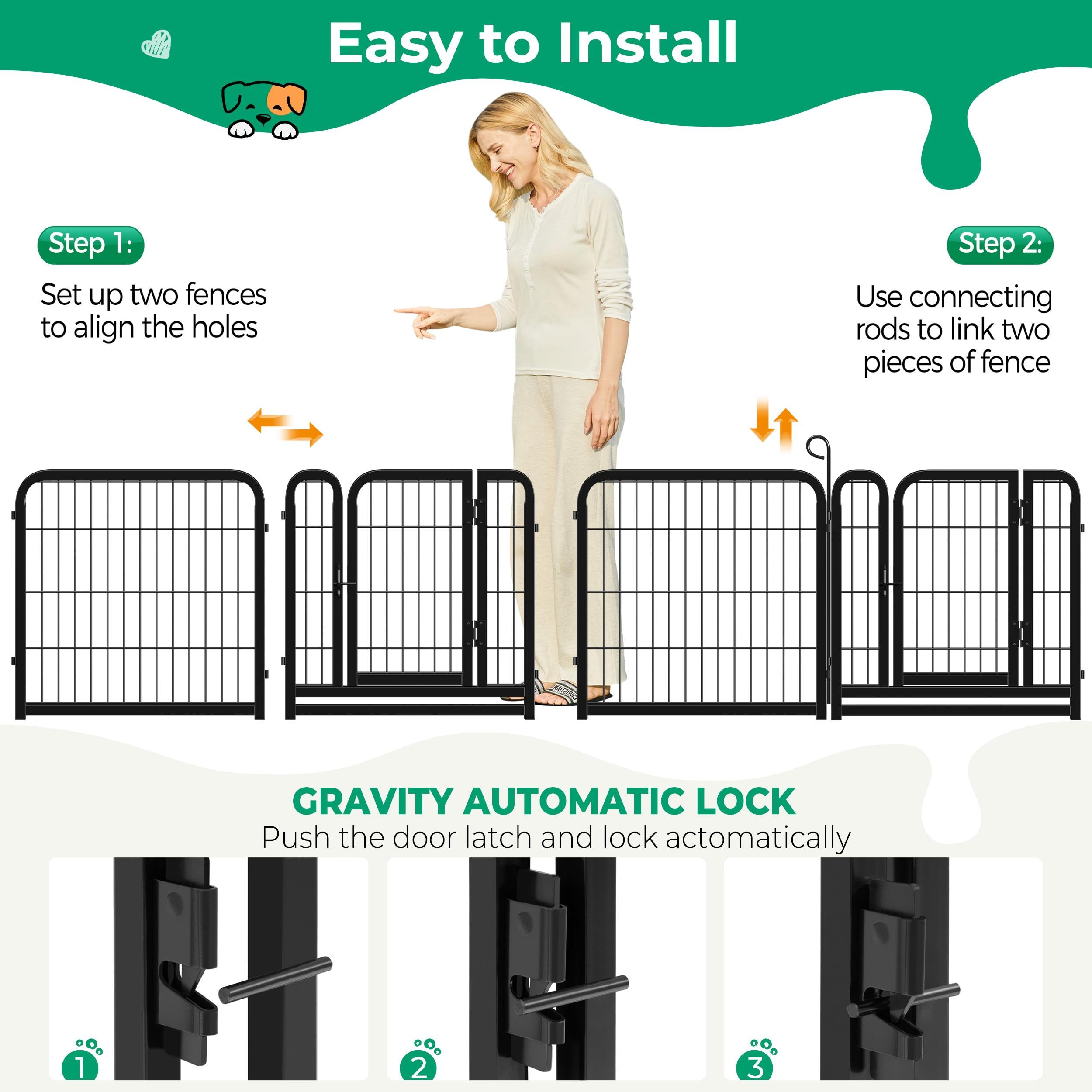 Easy to Install

Step 1:

Set up two fences to align the holes

Step 2:

Use connecting rods to link two pieces of fence

GRAVITY AUTOMATIC LOCK

Push the door latch and lock actomatically

1

2

3