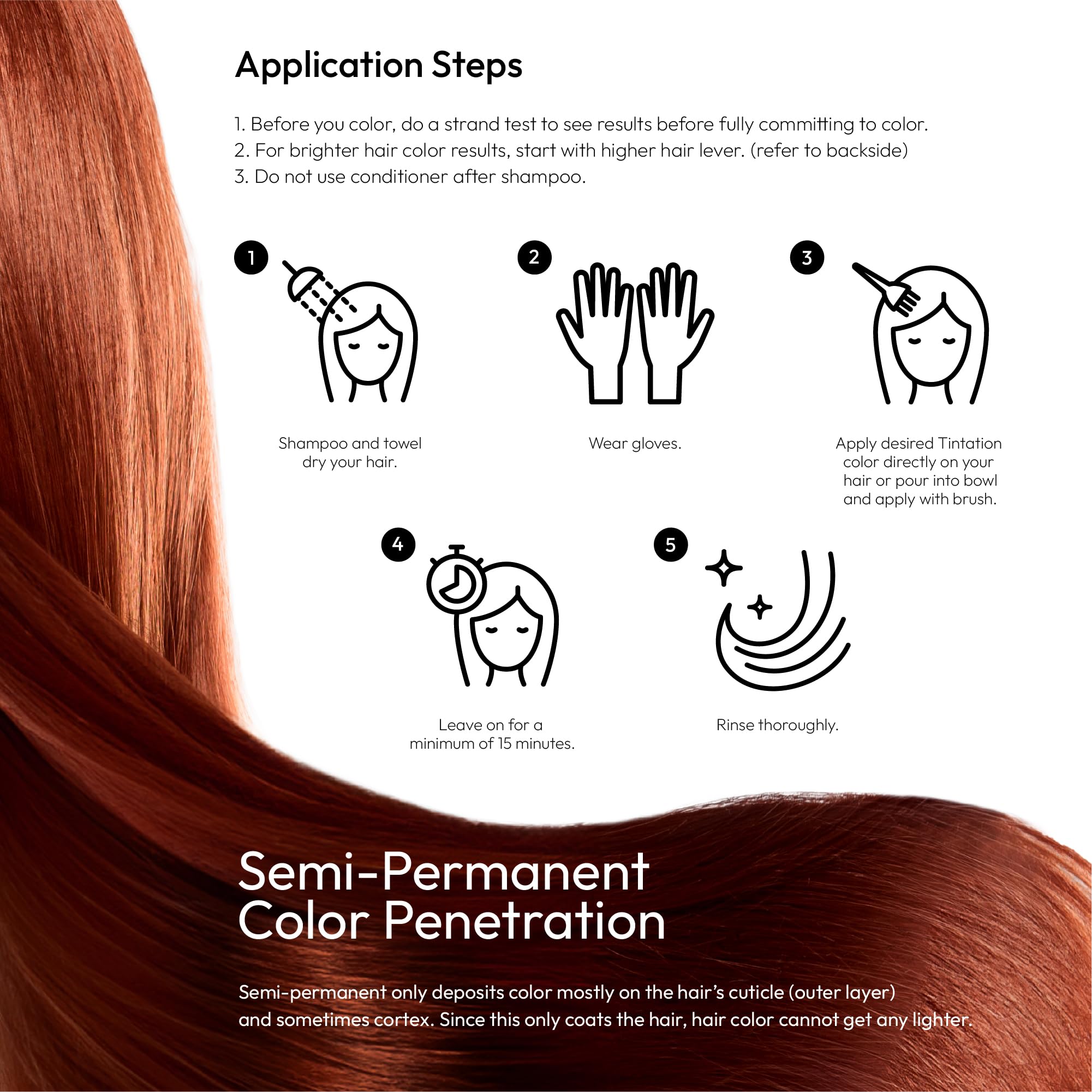 Application Steps

1. Before you color, do a strand test to see results before fully committing to color.
2. For brighter hair color results, start with higher hair lever. (refer to backside)
3. Do not use conditioner after shampoo.

1

Shampoo and towel dry your hair.

2

Wear gloves.

3

Apply desired Tintation color directly on your hair or pour into bowl and apply with brush.

4

Leave on for a minimum of 15 minutes.

5

Rinse thoroughly.

Semi-Permanent Color Penetration

Semi-permanent only deposits color mostly on the hair's cuticle (outer layer) and sometimes cortex. Since this only coats the hair, hair color cannot get any lighter.