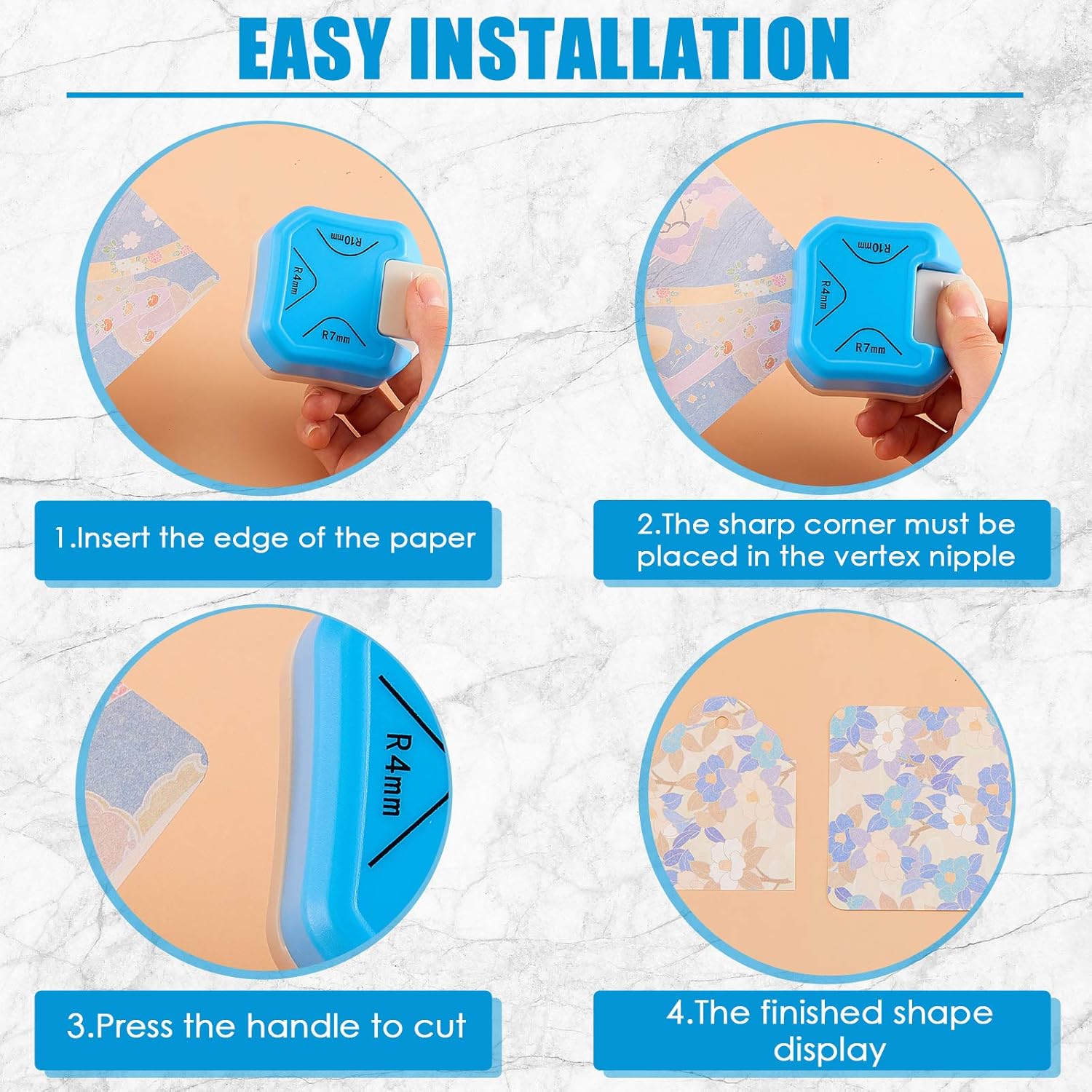 EASY INSTALLATION

R10mm
R4mm
R7mm

R10mm
R4mm
R7mm

1.Insert the edge of the paper

2.The sharp corner must be placed in the vertex nipple

R4mm

3.Press the handle to cut

4.The finished shape display