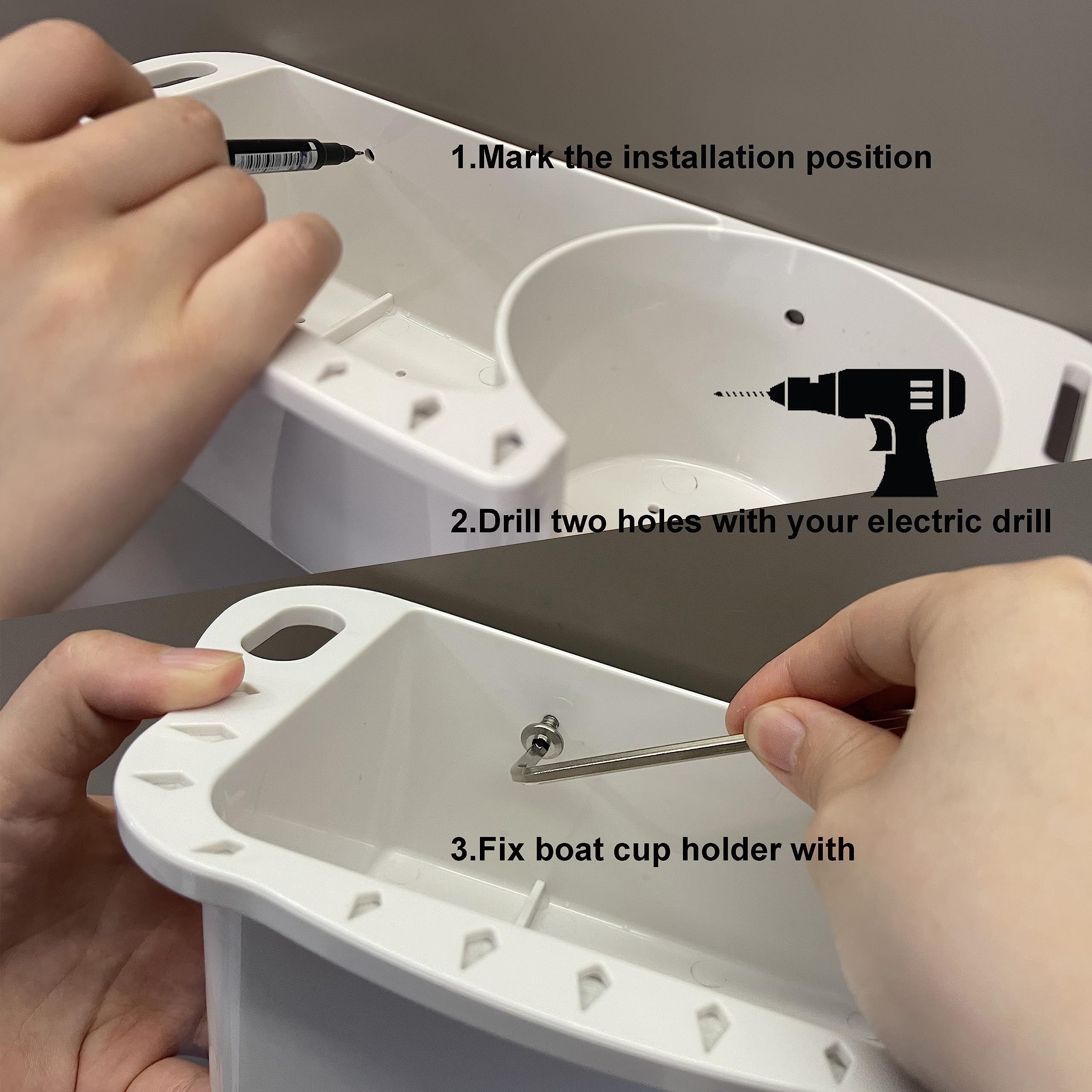 1.Mark the installation position

2.Drill two holes with your electric drill

3.Fix boat cup holder with