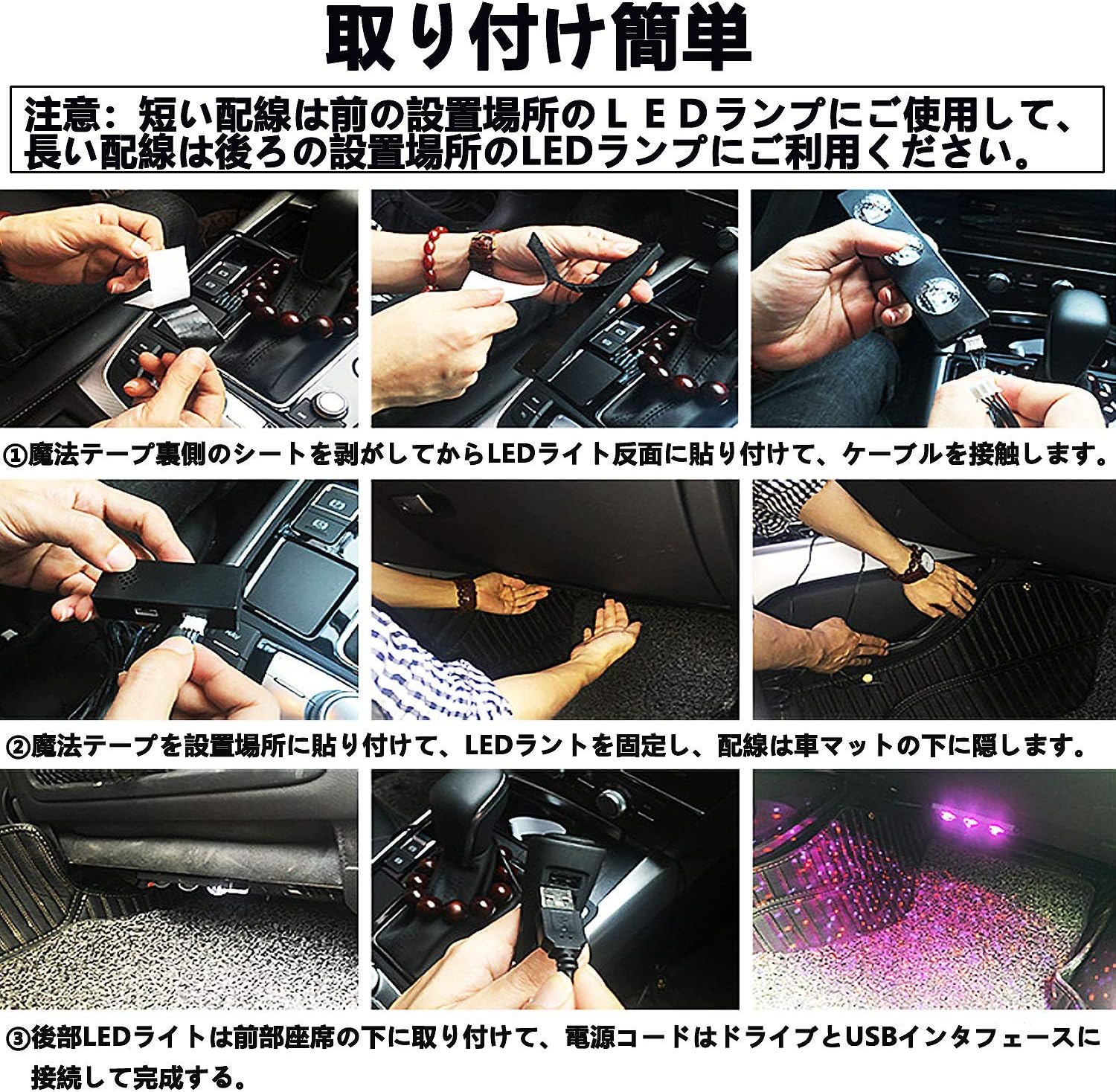 取り付け簡単

注意：短い配線は前の設置場所のＬＥＤランプにご使用して、長い配線は後ろの設置場所のLEDランプにご利用ください。

①魔法テープ裏側のシートを剥がしてからLEDライト反面に貼り付けて、ケーブルを接触します。

②魔法テープを設置場所に貼り付けて、LEDラントを固定し、配線は車マットの下に隠します。

③後部LEDライトは前部座席の下に取り付けて、電源コードはドライブとUSBインタフェースに接続して完成する。