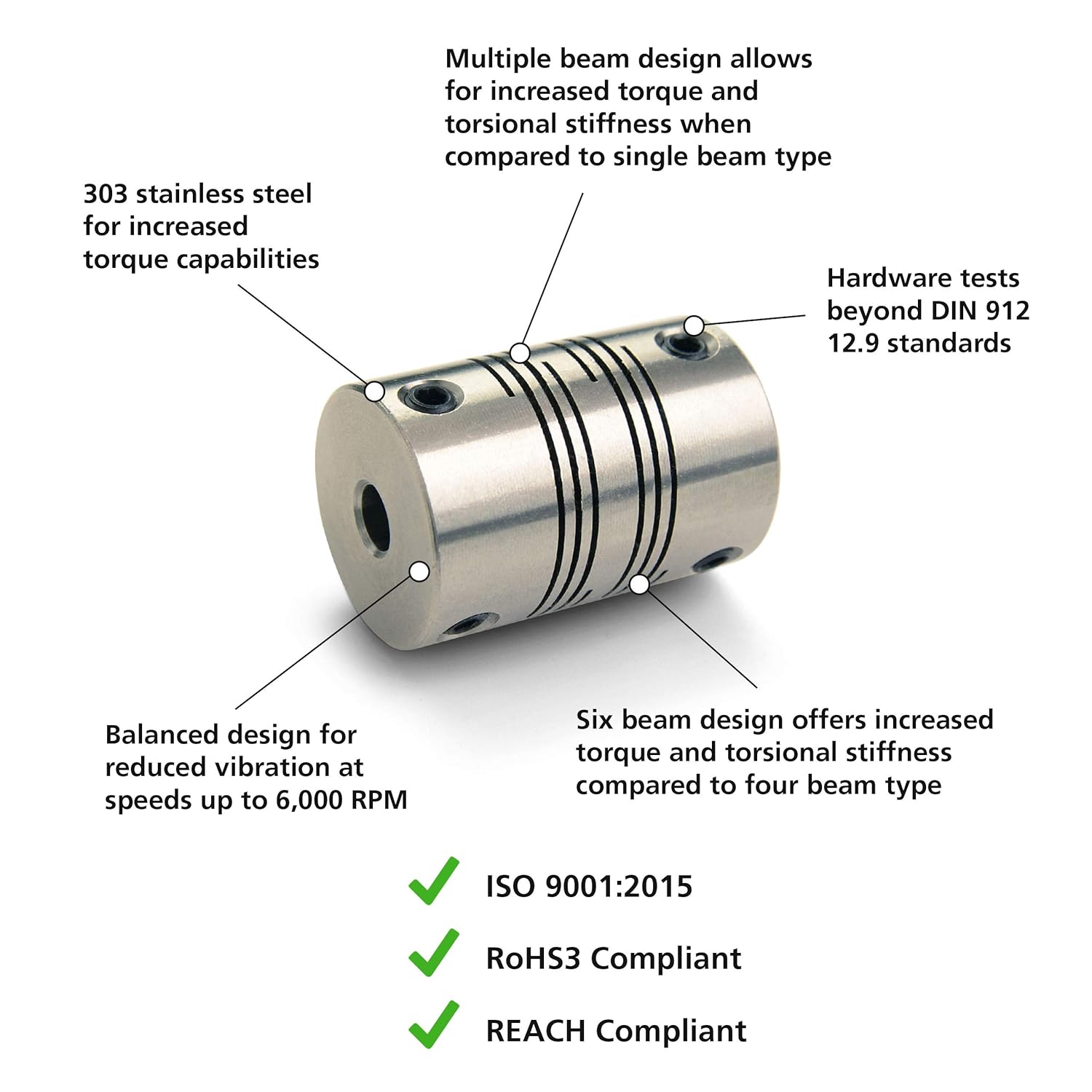 Multiple beam design allows for increased torque and torsional stiffness when compared to single beam type

303 stainless steel for increased torque capabilities

Hardware tests beyond DIN 912 12.9 standards

Balanced design for reduced vibration at speeds up to 6,000 RPM

Six beam design offers increased torque and torsional stiffness compared to four beam type

ISO 9001:2015

RoHS3 Compliant

REACH Compliant