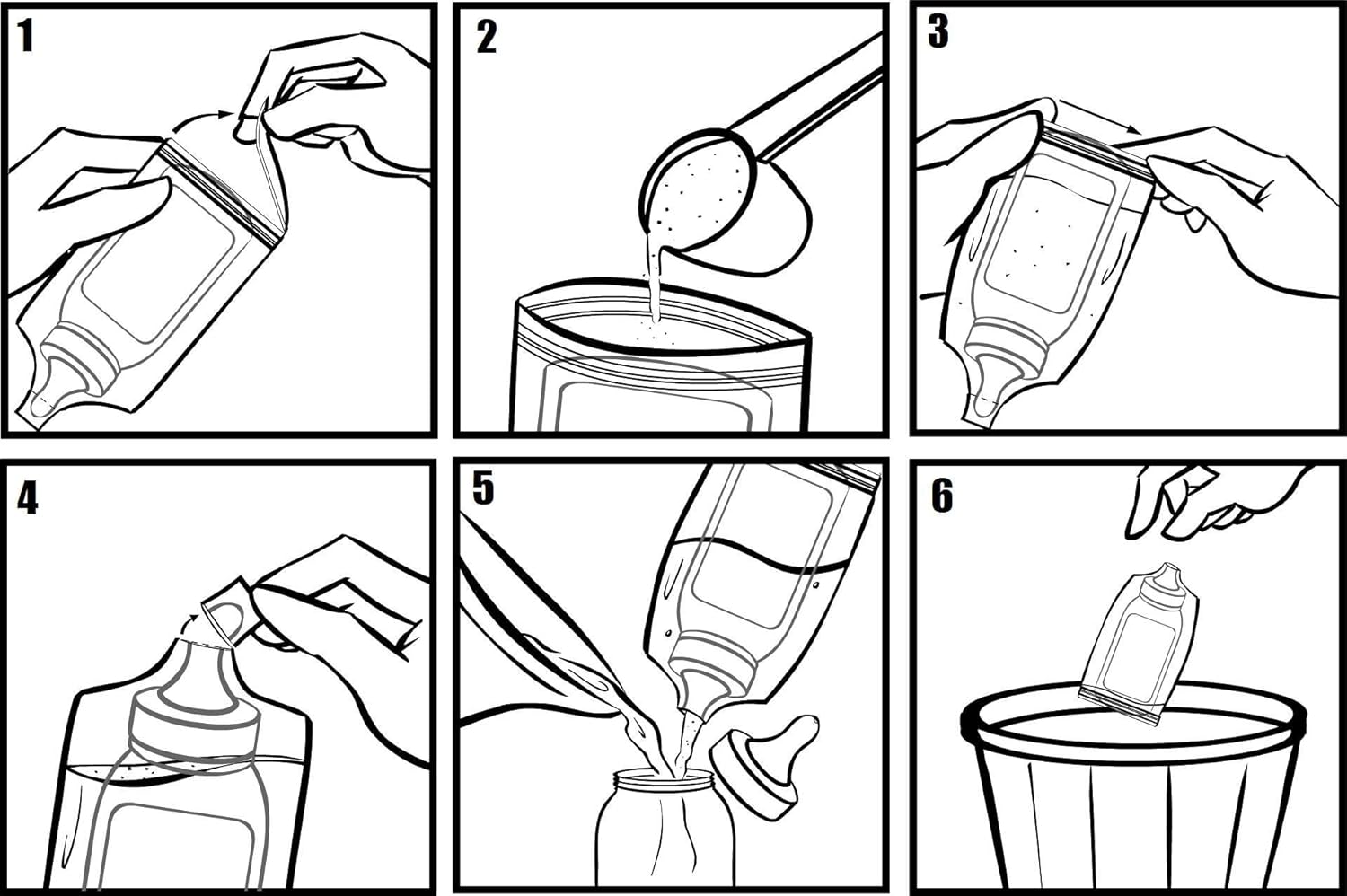 1

2

3

4

5

6