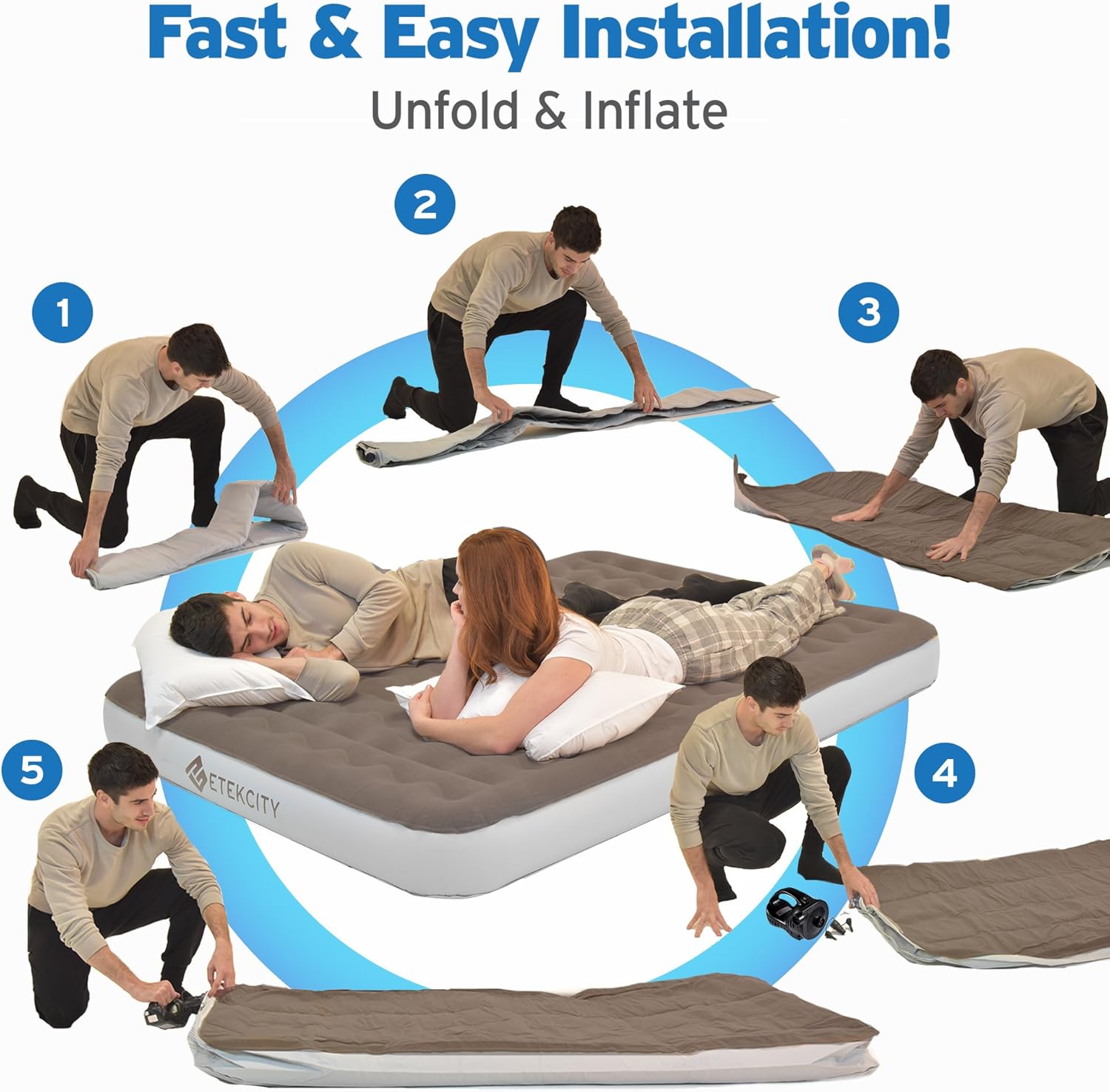 Fast & Easy Installation!

Unfold & Inflate

2

1

3

ETEKCITY

5

4