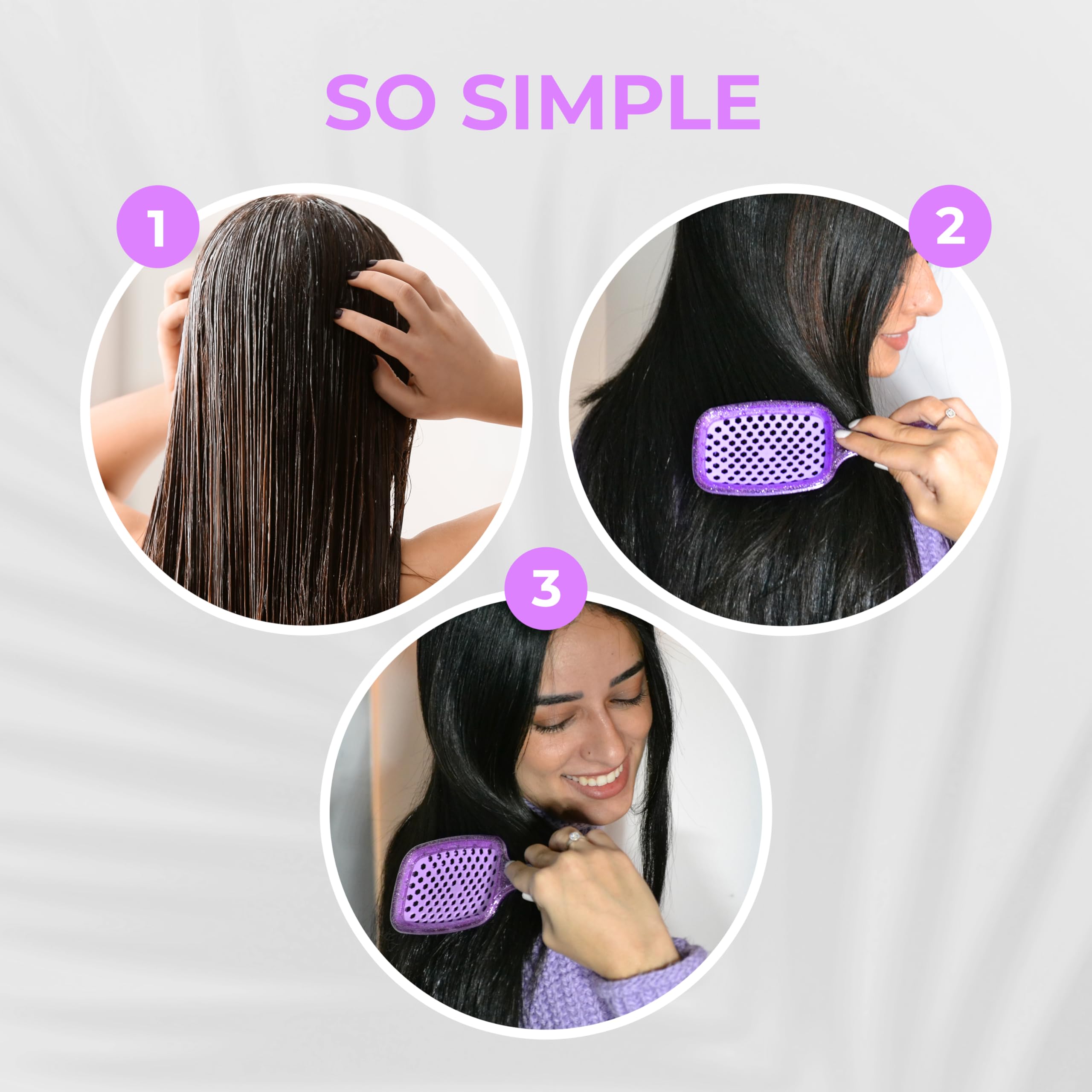 SO SIMPLE

1

2

3