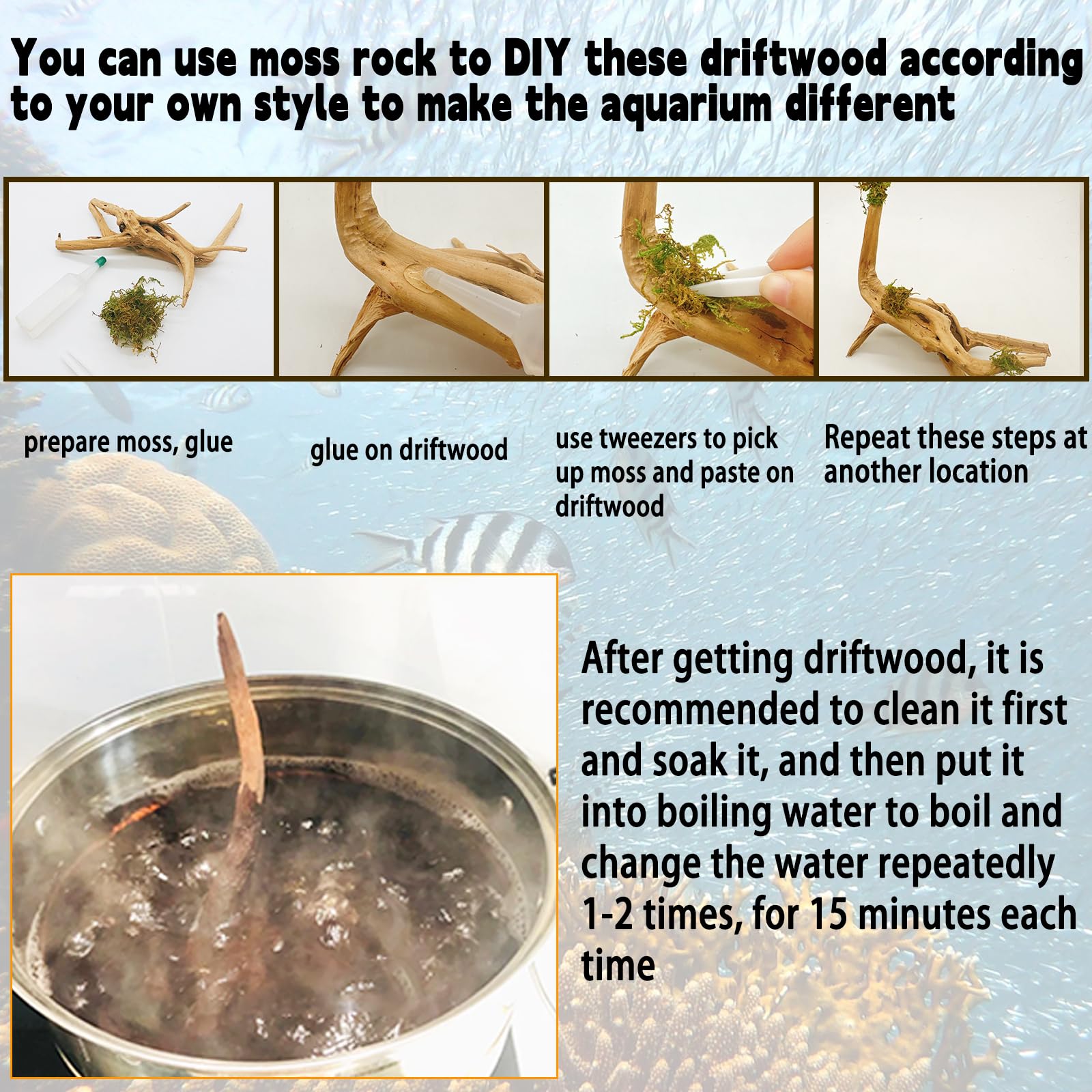 You can use moss rock to DIY these driftwood according to your own style to make the aquarium different

prepare moss, glue

glue on driftwood

use tweezers to pick up moss and paste on driftwood

Repeat these steps at another location

After getting driftwood, it is recommended to clean it first and soak it, and then put it into boiling water to boil and change the water repeatedly 1-2 times, for 15 minutes each time