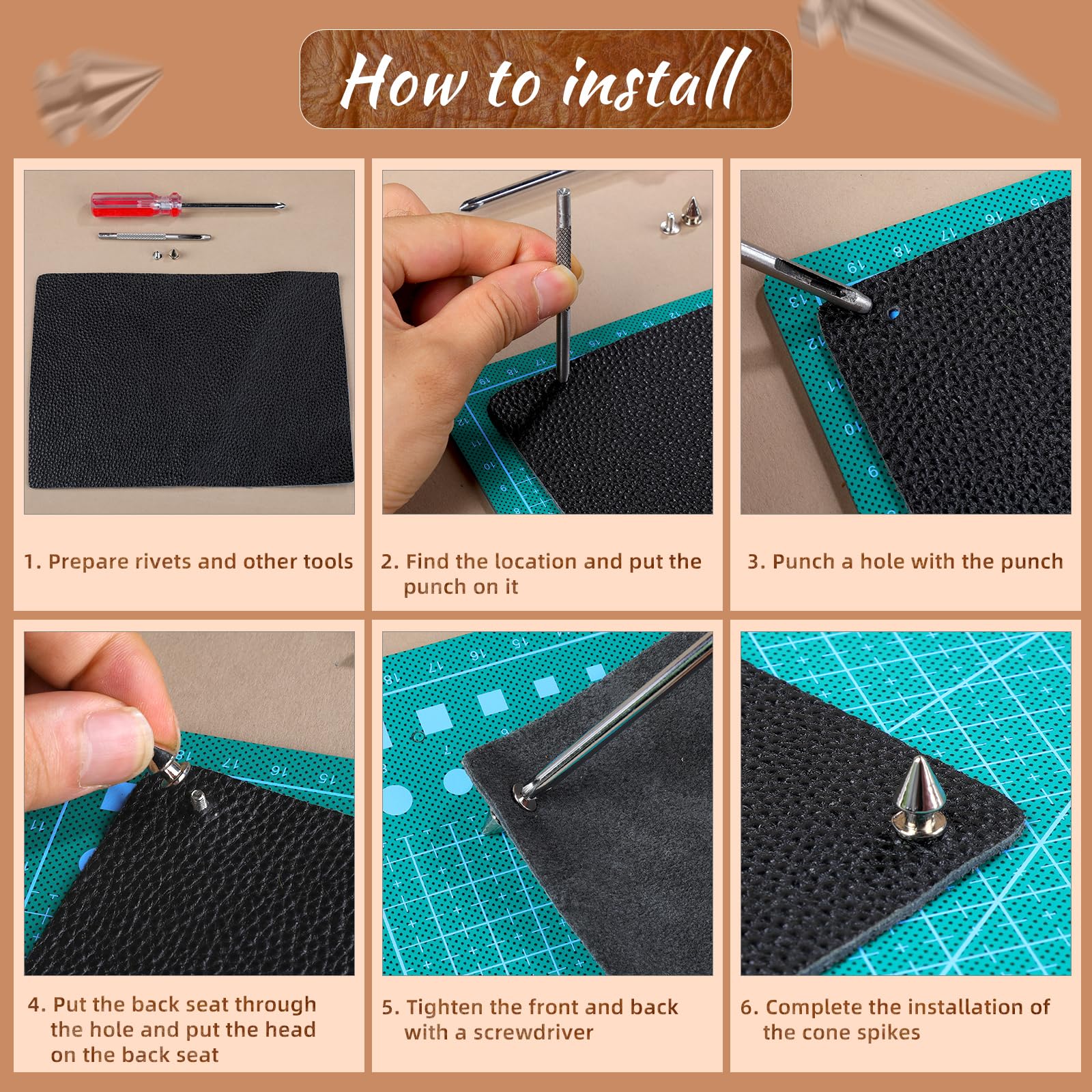 How to install

1. Prepare rivets and other tools

2. Find the location and put the punch on it

3. Punch a hole with the punch

4. Put the back seat through the hole and put the head on the back seat

5. Tighten the front and back with a screwdriver

6. Complete the installation of the cone spikes