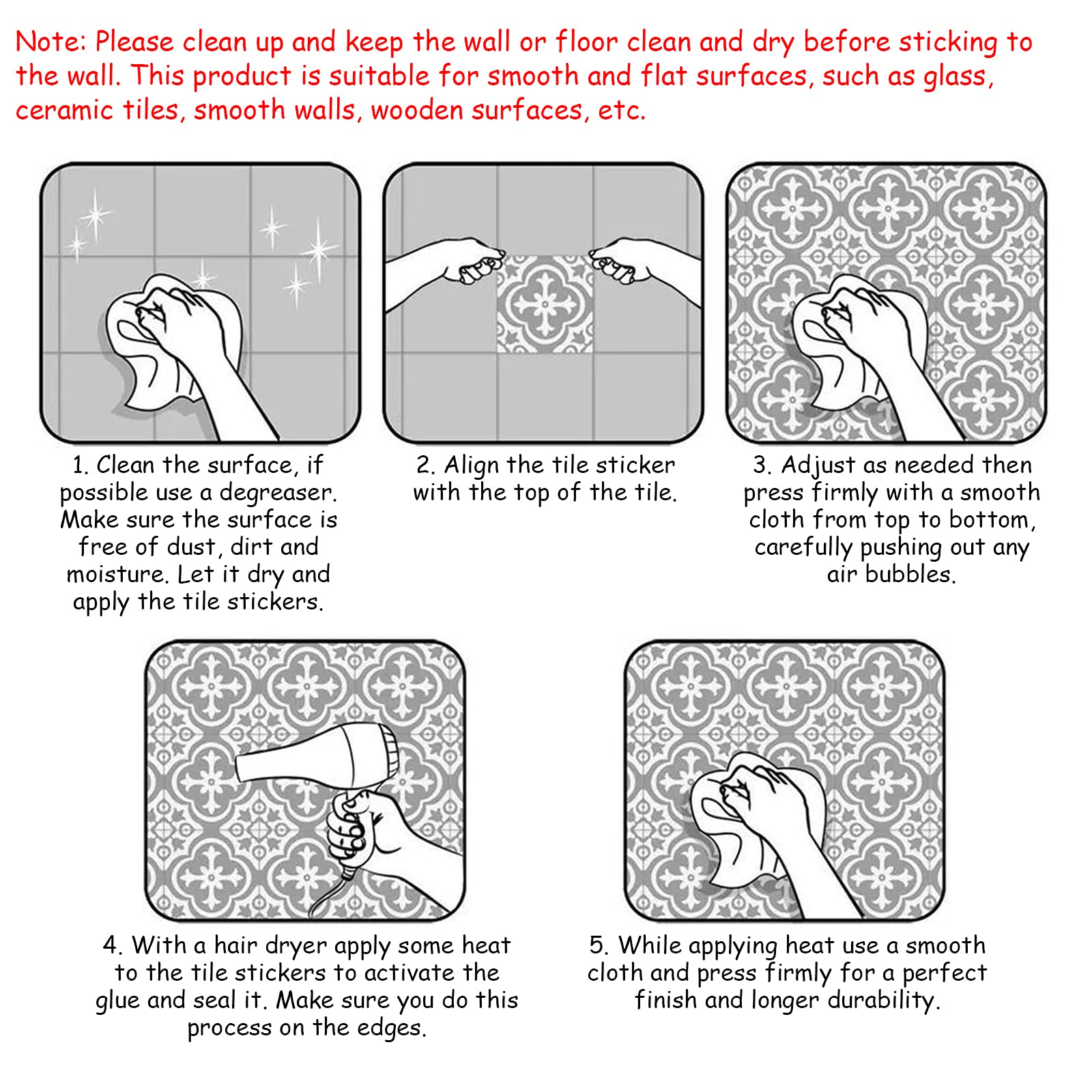 Note: Please clean up and keep the wall or floor clean and dry before sticking to the wall. This product is suitable for smooth and flat surfaces, such as glass, ceramic tiles, smooth walls, wooden surfaces, etc.

1. Clean the surface, if possible use a degreaser. Make sure the surface is free of dust, dirt and moisture. Let it dry and apply the tile stickers.

2. Align the tile sticker with the top of the tile.

3. Adjust as needed then press firmly with a smooth cloth from top to bottom, carefully pushing out any air bubbles.

4. With a hair dryer apply some heat to the tile stickers to activate the glue and seal it. Make sure you do this process on the edges.

5. While applying heat use a smooth cloth and press firmly for a perfect finish and longer durability.